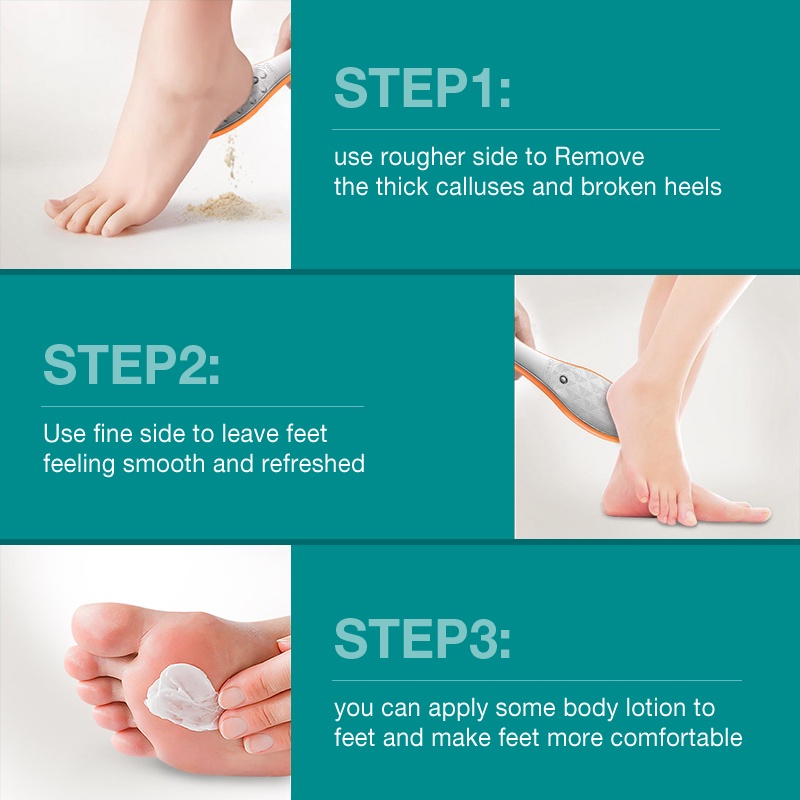 STEP1:

use rougher side to Remove the thick calluses and broken heels

STEP2:

Use fine side to leave feet feeling smooth and refreshed

STEP3:

you can apply some body lotion to feet and make feet more comfortable