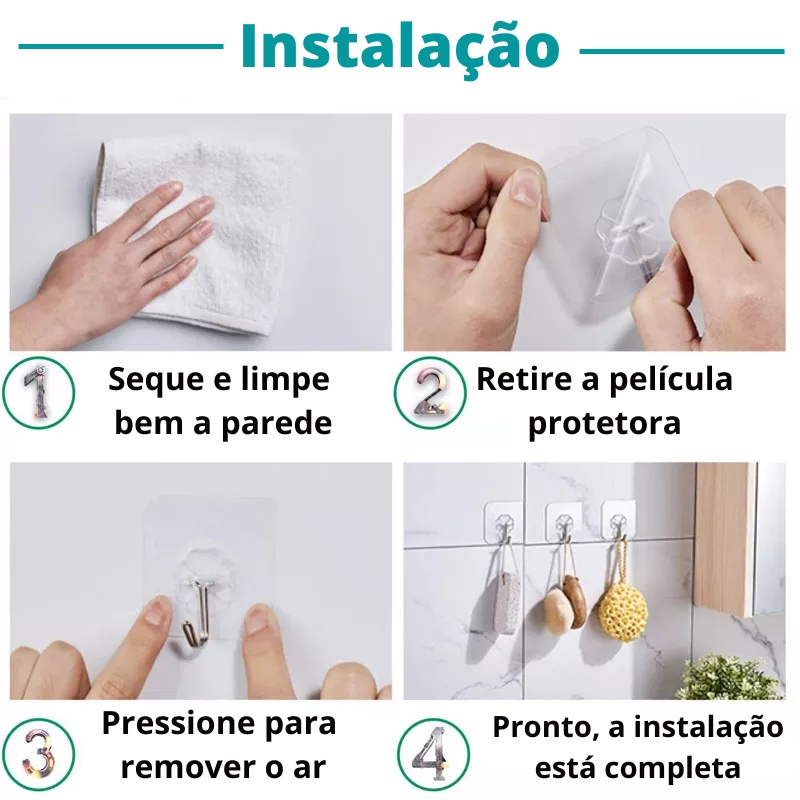 Instalação

1 Seque e limpe bem a parede

2 Retire a película protetora

3 Pressione para remover o ar

4 Pronto, a instalação está completa