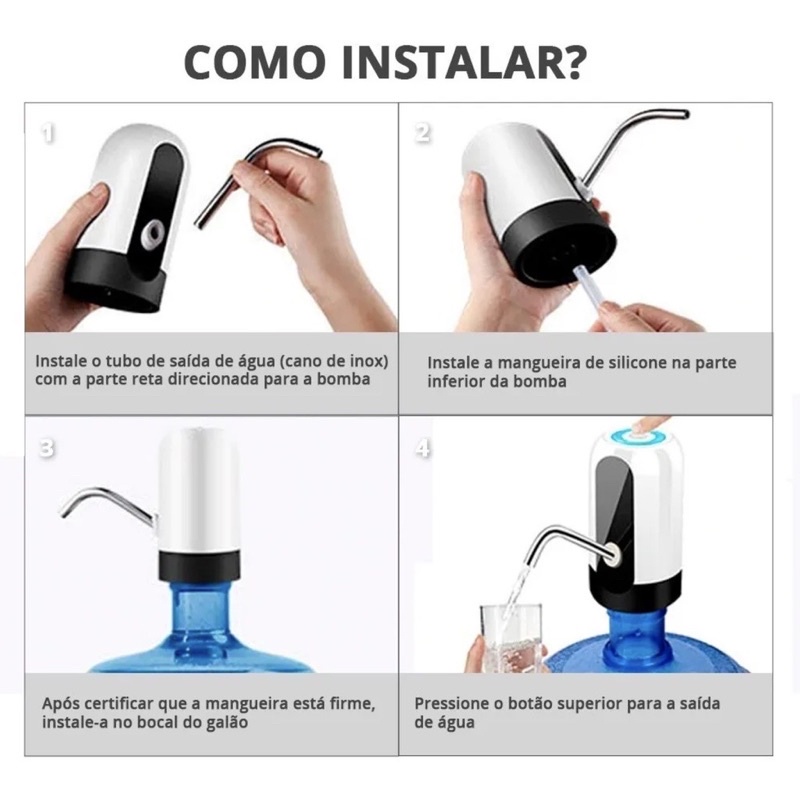 COMO INSTALAR?

1

Instale o tubo de saída de água (cano de inox) com a parte reta direcionada para a bomba

2

Instale a mangueira de silicone na parte inferior da bomba

3

Após certificar que a mangueira está firme, instale-a no bocal do galão

4

Pressione o botão superior para a saída de água