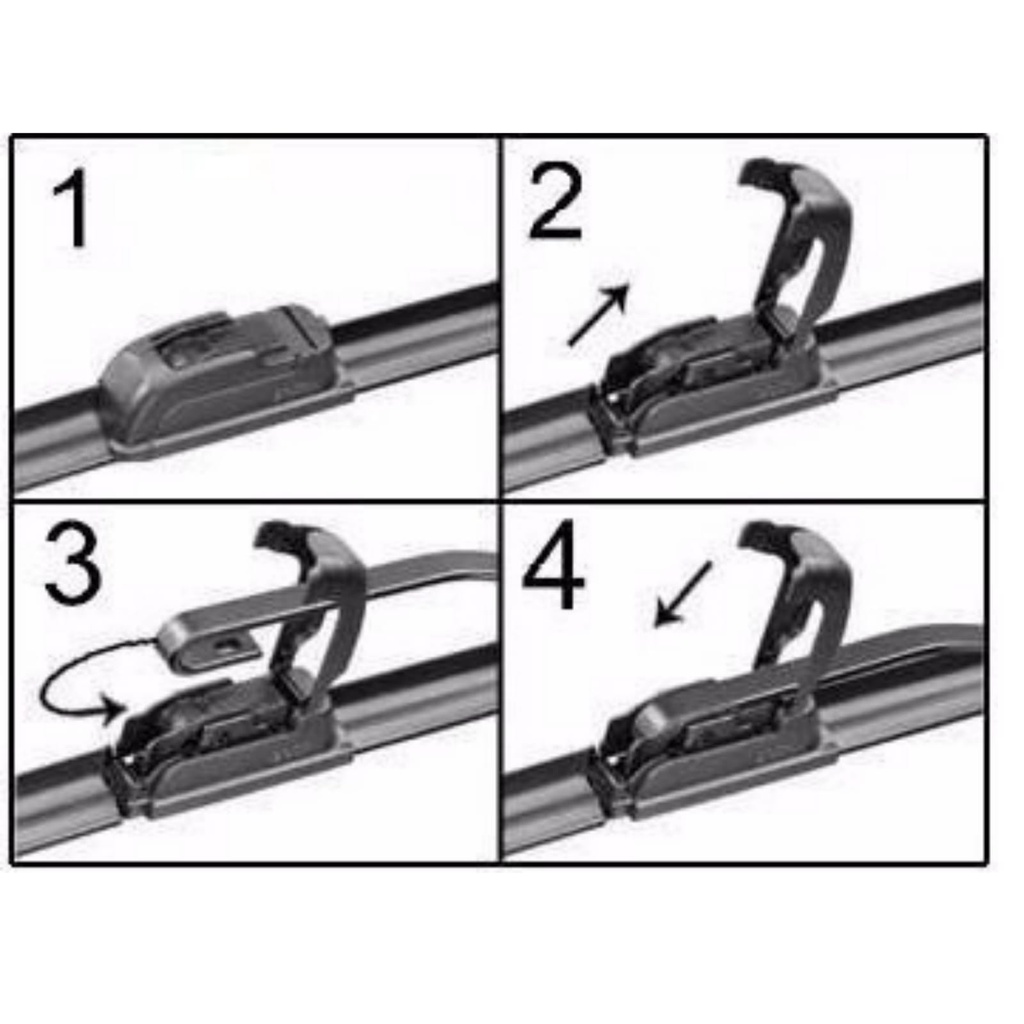 1

2

3

4