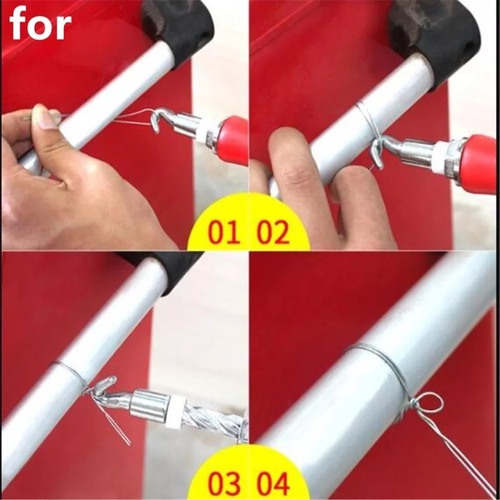 for

01 02

03 04