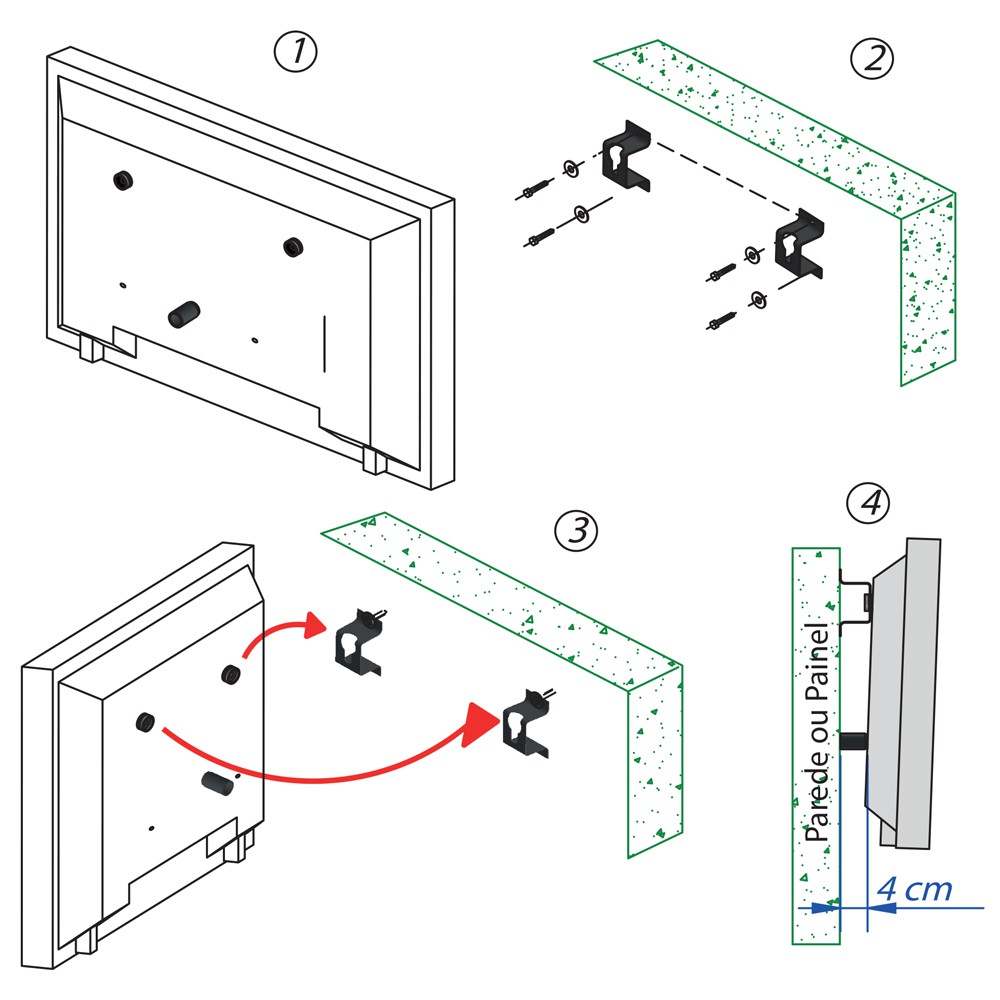 1

2

3

4

Parede ou Painel

4 cm