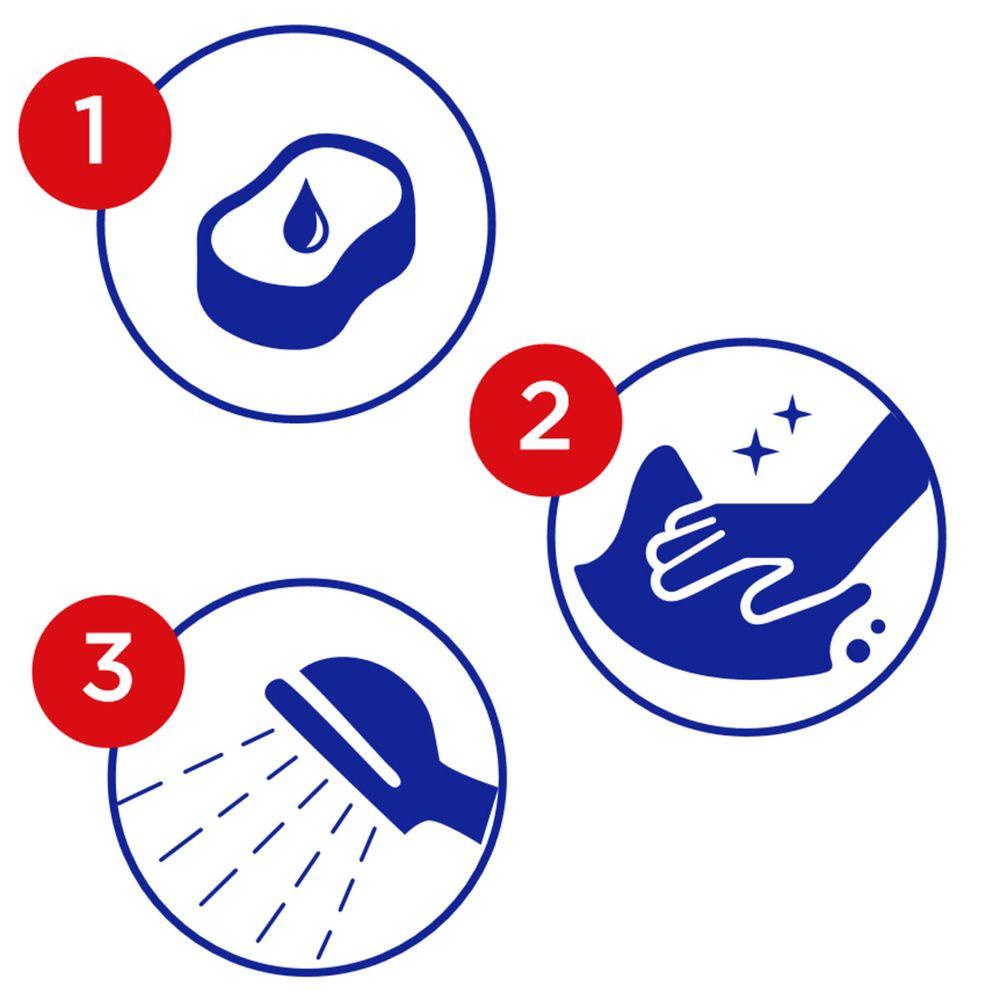 1

2

3