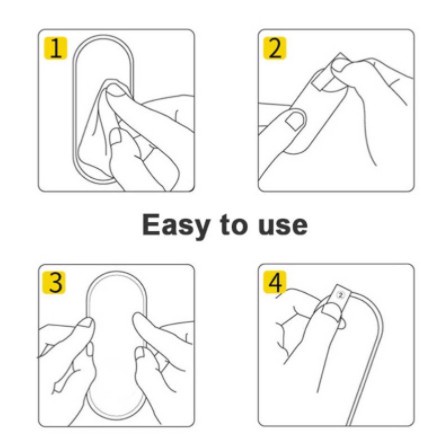 1

2

Easy to use

3

4

②