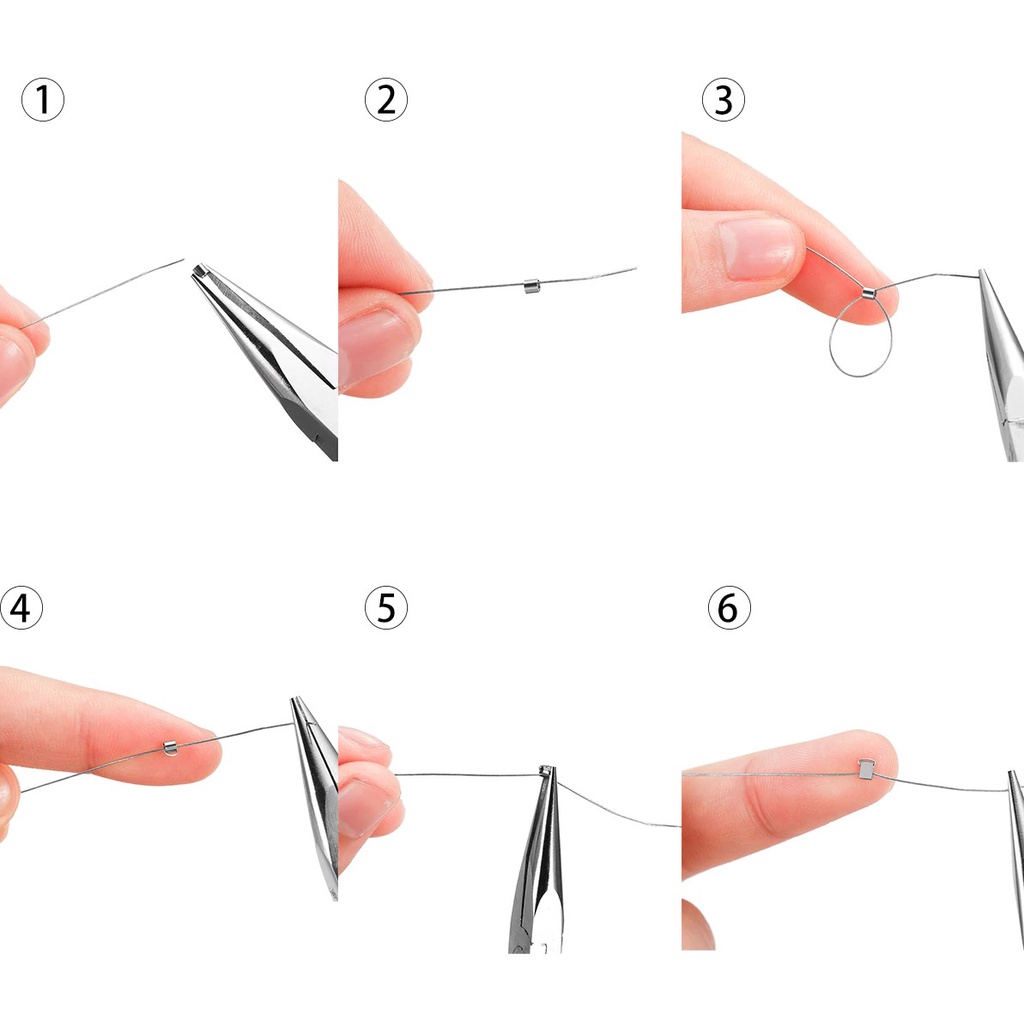 ①
②
③
④
⑤
⑥