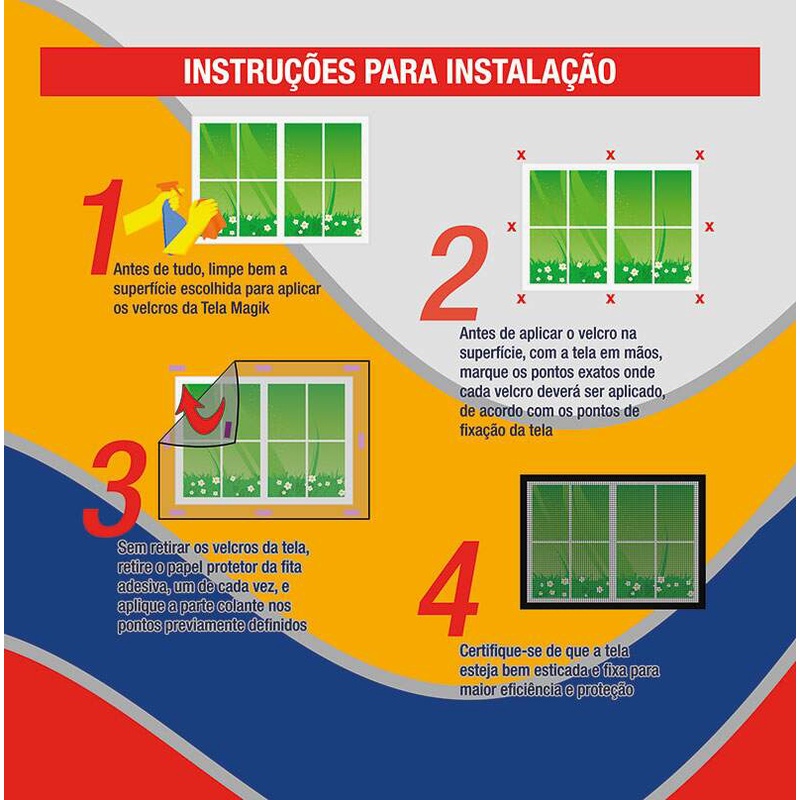 INSTRUÇÕES PARA INSTALAÇÃO

1

Antes de tudo, limpe bem a superfície escolhida para aplicar os velcros da Tela Magik

x x x
x x
x x x

2

Antes de aplicar o velcro na superfície, com a tela em mãos, marque os pontos exatos onde cada velcro deverá ser aplicado, de acordo com os pontos de fixação da tela

3

Sem retirar os velcros da tela, retire o papel protetor da fita adesiva, um de cada vez, e aplique a parte colante nos pontos previamente definidos

4

Certifique-se de que a tela esteja bem esticada e fixa para maior eficiência e proteção