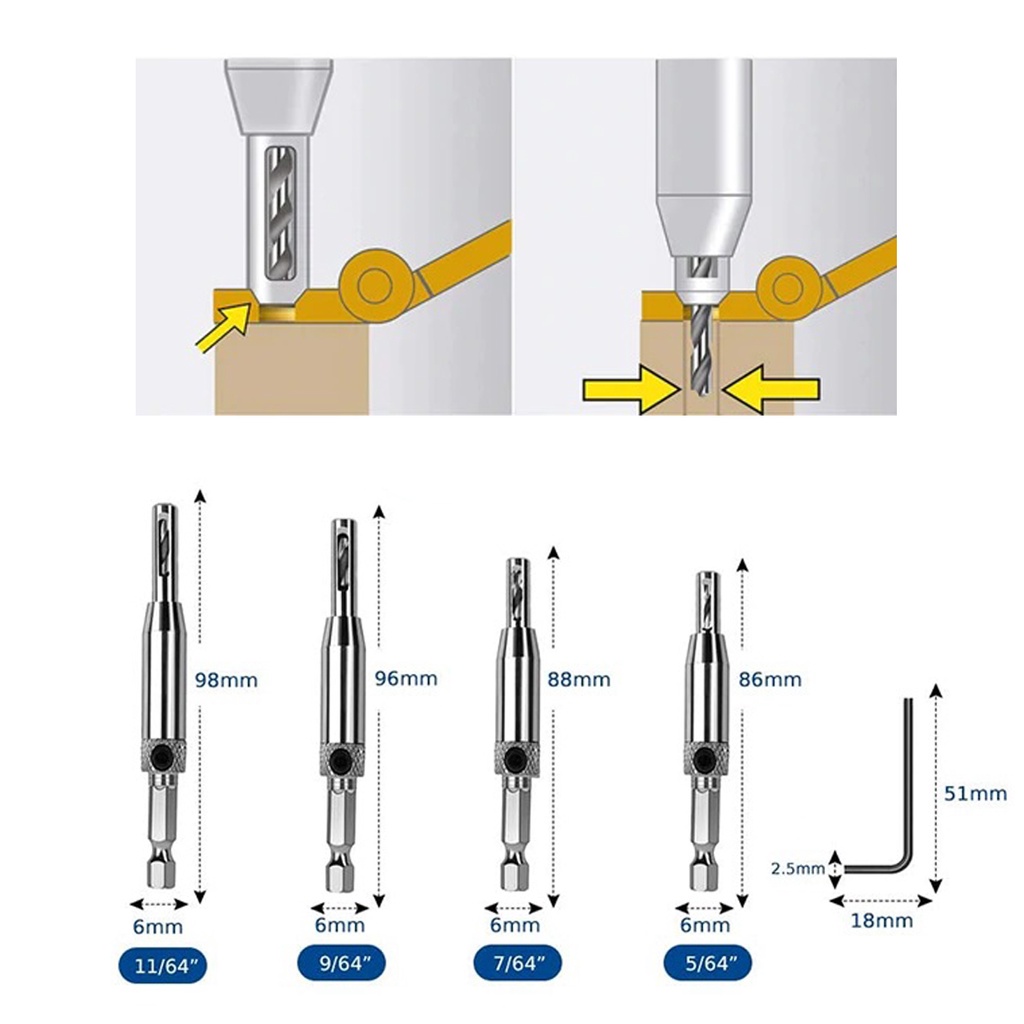 98mm

6mm

11/64"

96mm

6mm

9/64"

88mm

6mm

7/64"

86mm

6mm

5/64"

51mm

2.5mm

18mm