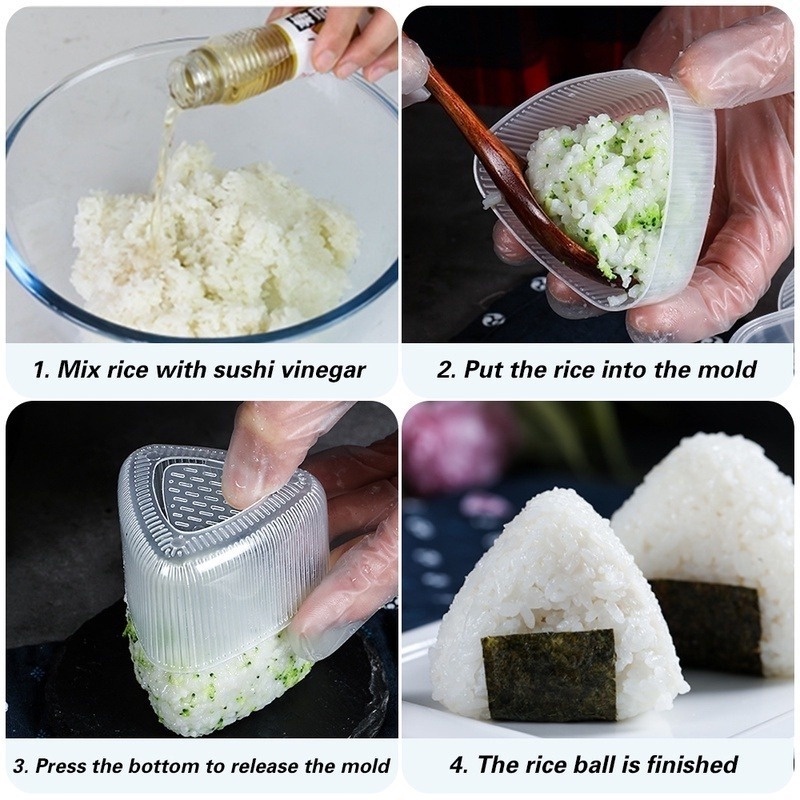 1. Mix rice with sushi vinegar

2. Put the rice into the mold

3. Press the bottom to release the mold

4. The rice ball is finished