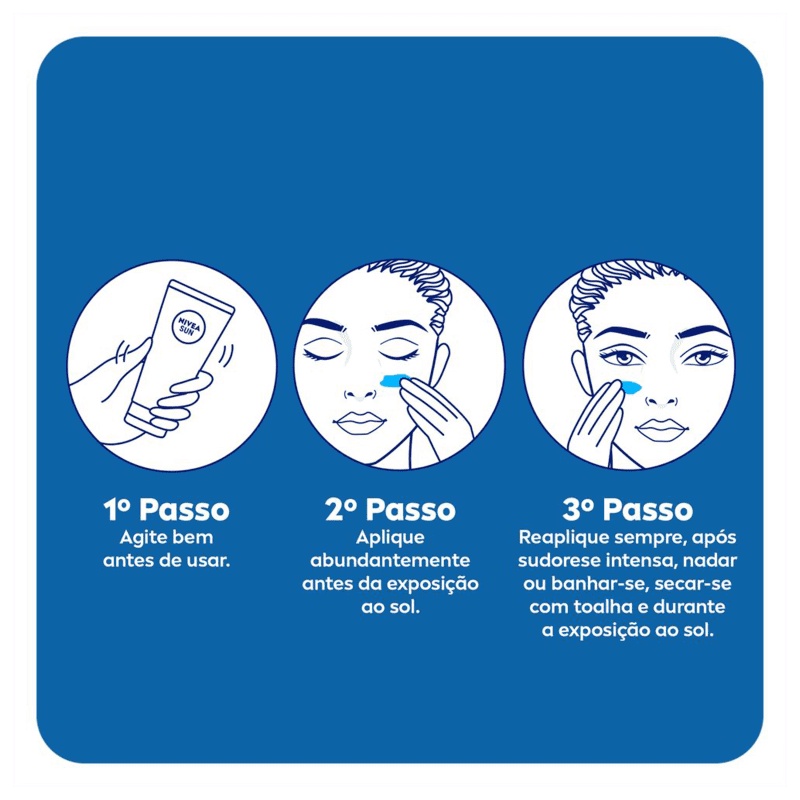 NIVEA SUN

1º Passo
Agite bem antes de usar.

2º Passo
Aplique abundantemente antes da exposição ao sol.

3º Passo
Reaplique sempre, após sudorese intensa, nadar ou banhar-se, secar-se com toalha e durante a exposição ao sol.