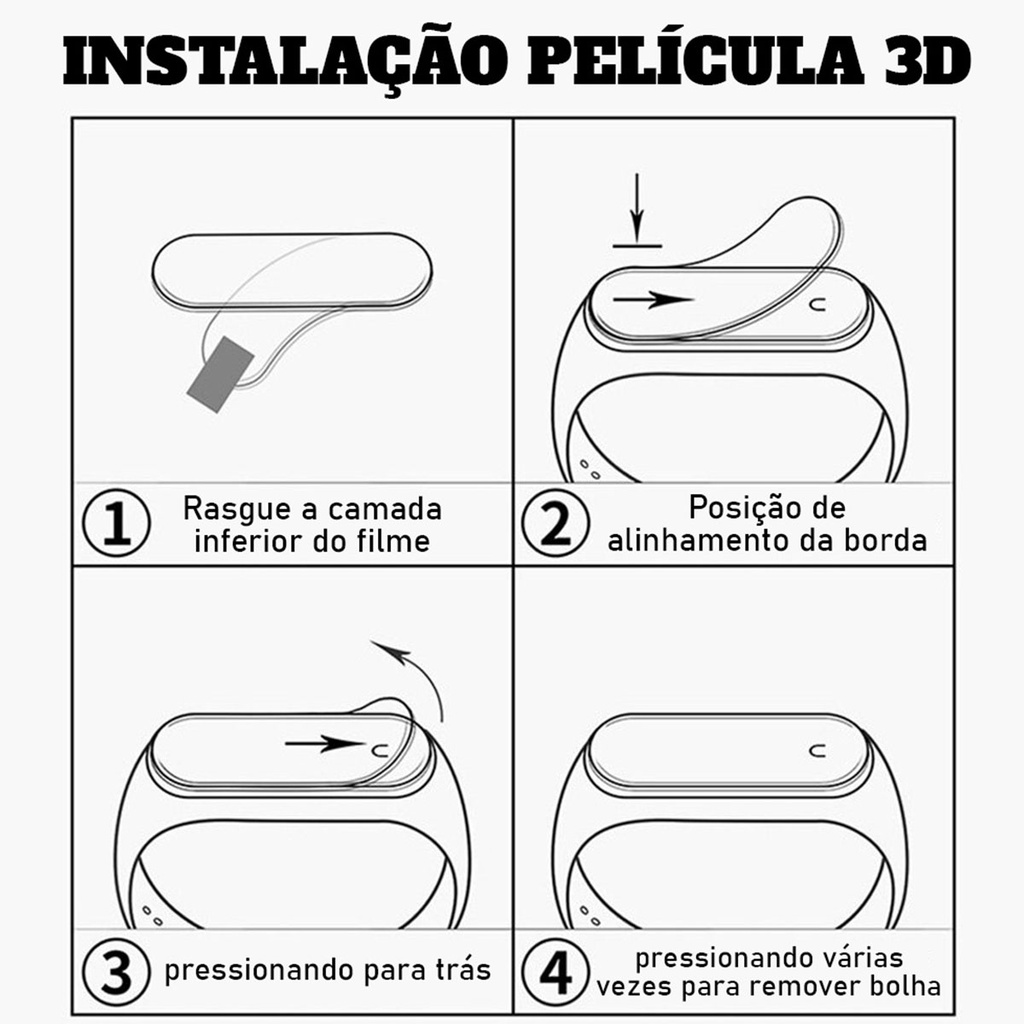 INSTALAÇÃO PELÍCULA 3D

1 Rasgue a camada inferior do filme

2 Posição de alinhamento da borda

3 pressionando para trás

4 pressionando várias vezes para remover bolha