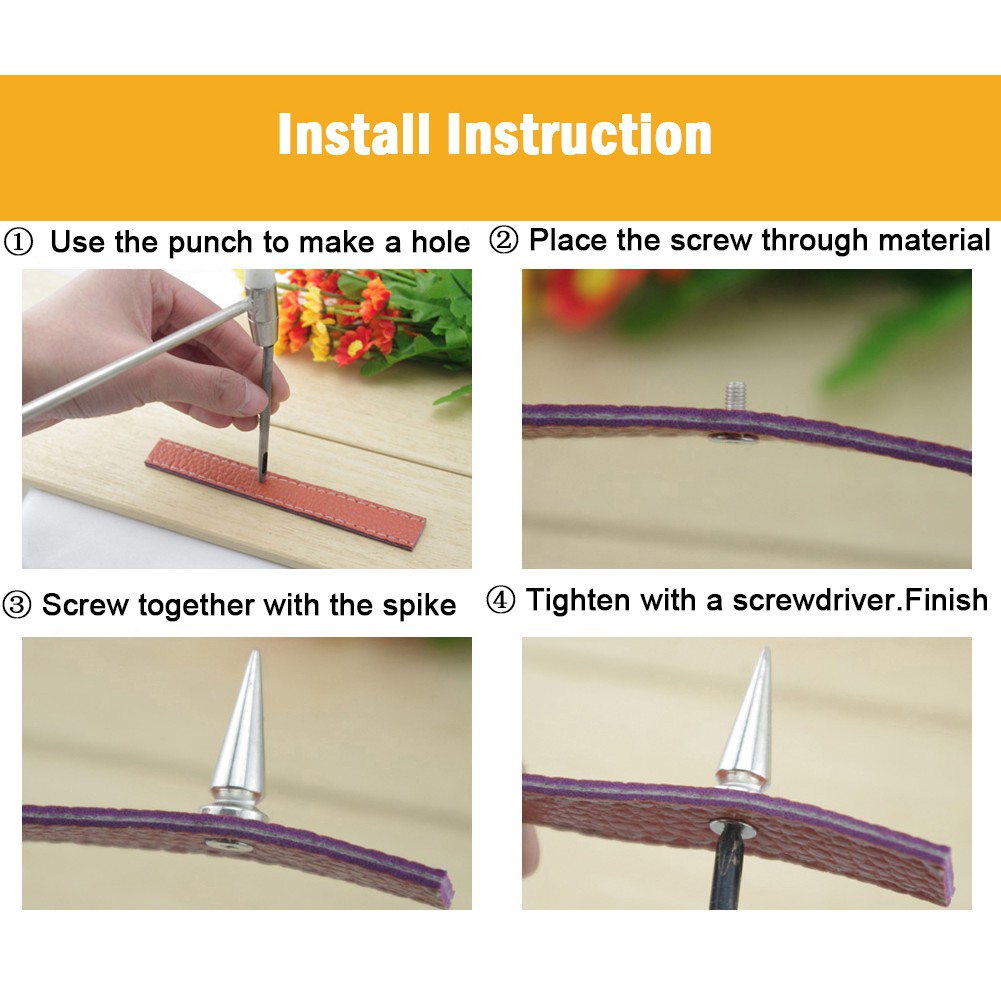 Install Instruction

① Use the punch to make a hole

② Place the screw through material

③ Screw together with the spike

④ Tighten with a screwdriver.Finish