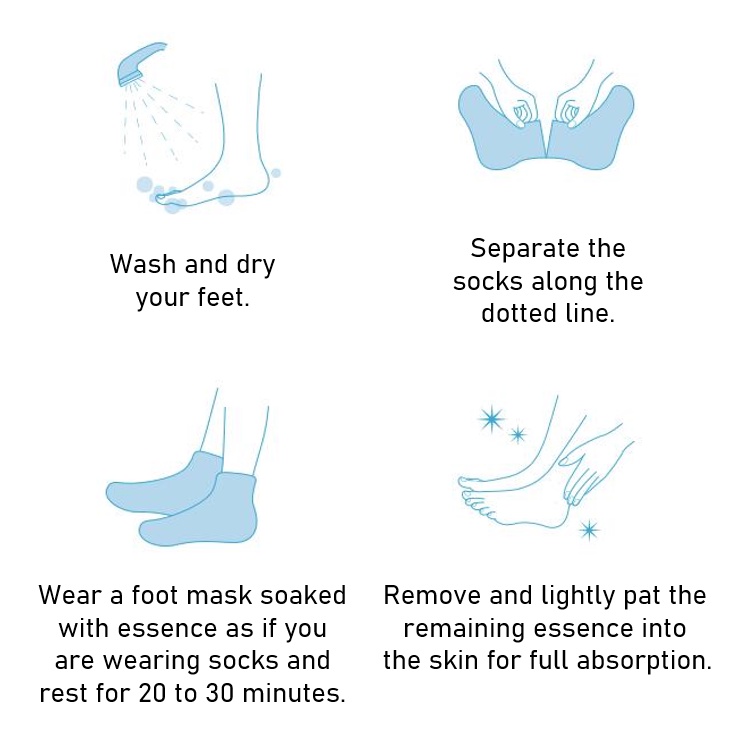 Wash and dry your feet.

Separate the socks along the dotted line.

Wear a foot mask soaked with essence as if you are wearing socks and rest for 20 to 30 minutes.

Remove and lightly pat the remaining essence into the skin for full absorption.