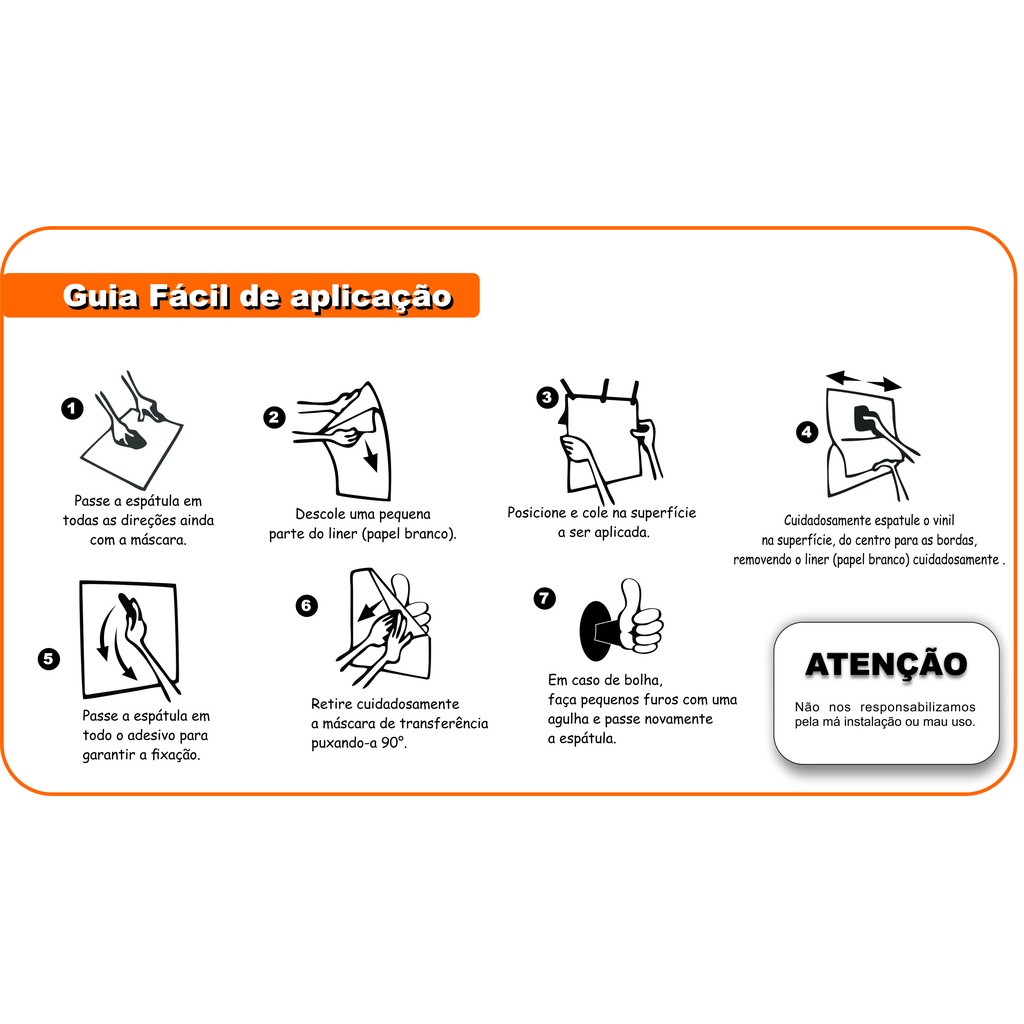 Guia Fácil de aplicação

1
Passe a espátula em todas as direções ainda com a máscara.

2
Descole uma pequena parte do liner (papel branco).

3
Posicione e cole na superfície a ser aplicada.

4
Cuidadosamente espatule o vinil na superfície, do centro para as bordas, removendo o liner (papel branco) cuidadosamente .

5
Passe a espátula em todo o adesivo para garantir a fixação.

6
Retire cuidadosamente a máscara de transferência puxando-a 90°.

7
Em caso de bolha, faça pequenos furos com uma agulha e passe novamente a espátula.

ATENÇÃO
Não nos responsabilizamos pela má instalação ou mau uso.