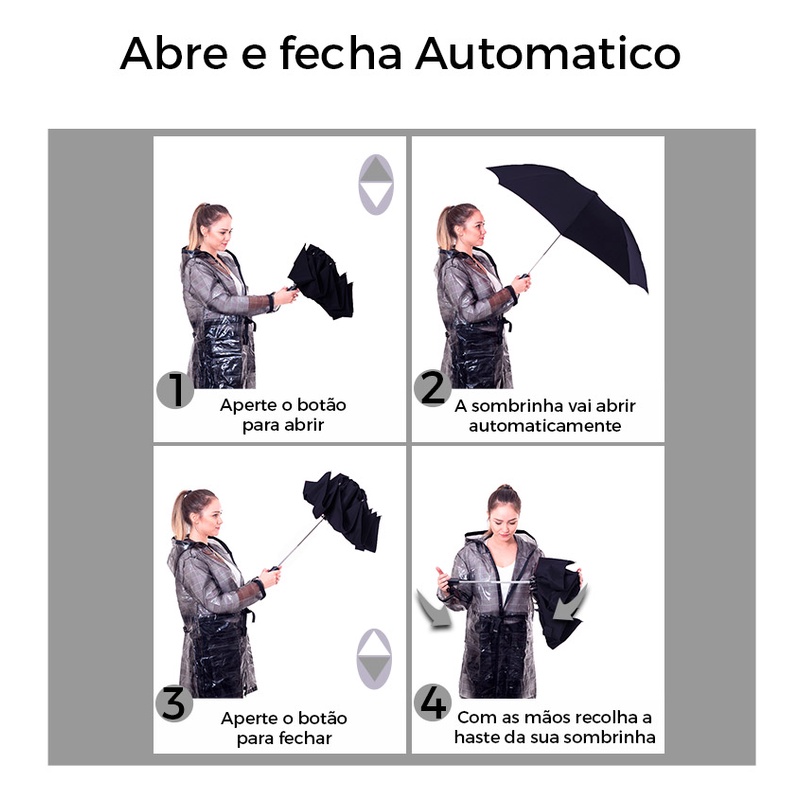 Abre e fecha Automatico

1
Aperte o botão para abrir

2
A sombrinha vai abrir automaticamente

3
Aperte o botão para fechar

4
Com as mãos recolha a haste da sua sombrinha