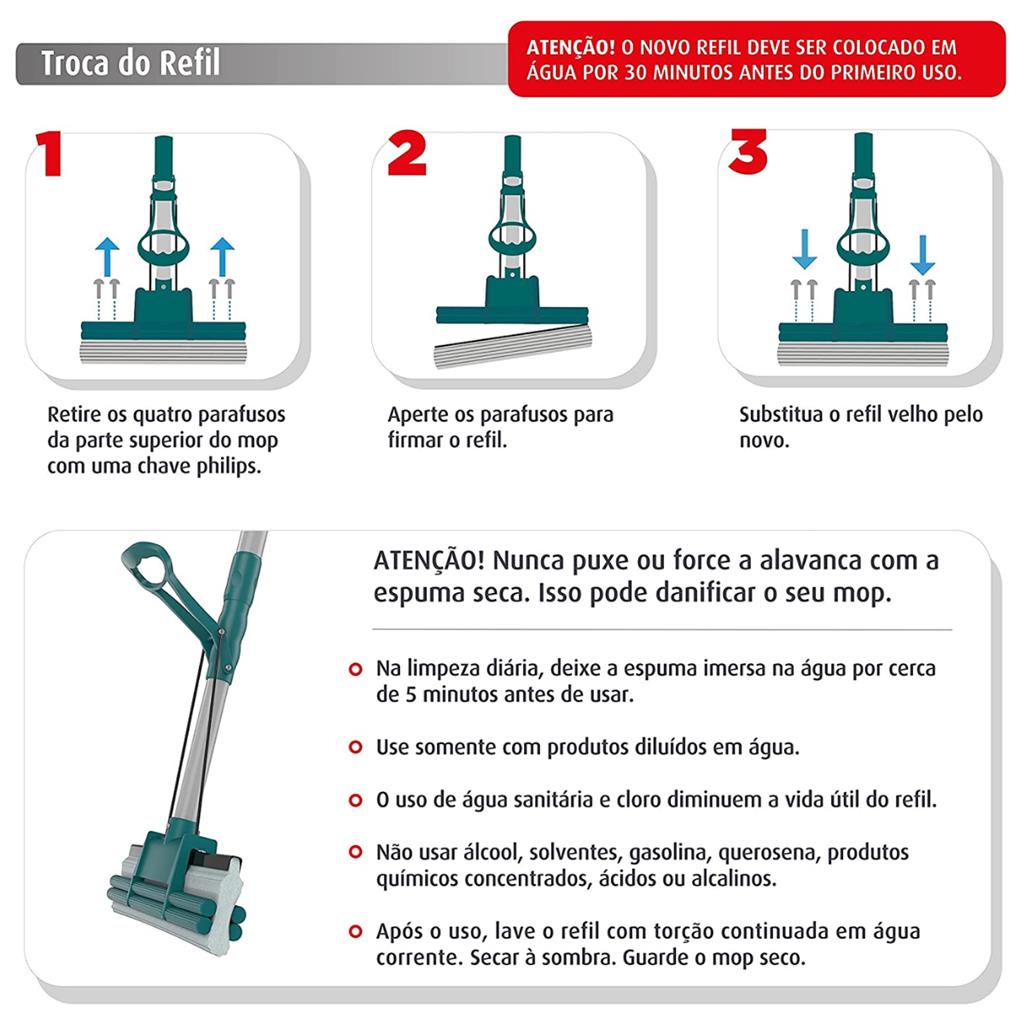 Troca do Refil

ATENÇÃO! O NOVO REFIL DEVE SER COLOCADO EM ÁGUA POR 30 MINUTOS ANTES DO PRIMEIRO USO.

1

Retire os quatro parafusos da parte superior do mop com uma chave philips.

2

Aperte os parafusos para firmar o refil.

3

Substitua o refil velho pelo novo.

ATENÇÃO! Nunca puxe ou force a alavanca com a espuma seca. Isso pode danificar o seu mop.

Na limpeza diária, deixe a espuma imersa na água por cerca de 5 minutos antes de usar.

Use somente com produtos diluídos em água.

O uso de água sanitária e cloro diminuem a vida útil do refil.

Não usar álcool, solventes, gasolina, querosena, produtos químicos concentrados, ácidos ou alcalinos.

Após o uso, lave o refil com torção continuada em água corrente. Secar à sombra. Guarde o mop seco.