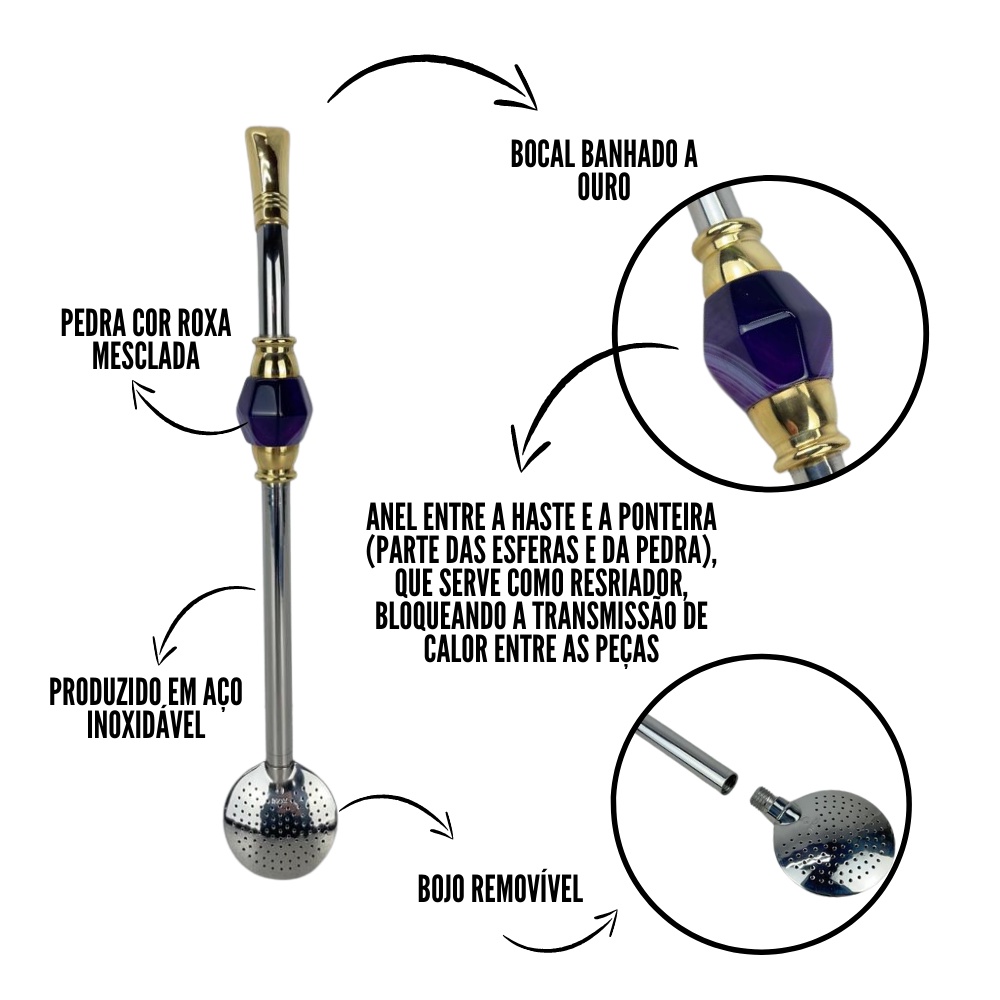 BOCAL BANHADO A OURO

PEDRA COR ROXA MESCLADA

ANEL ENTRE A HASTE E A PONTEIRA (PARTE DAS ESFERAS E DA PEDRA), QUE SERVE COMO RESRIADOR, BLOQUEANDO A TRANSMISSÃO DE CALOR ENTRE AS PEÇAS

PRODUZIDO EM AÇO INOXIDÁVEL

BOJO REMOVÍVEL