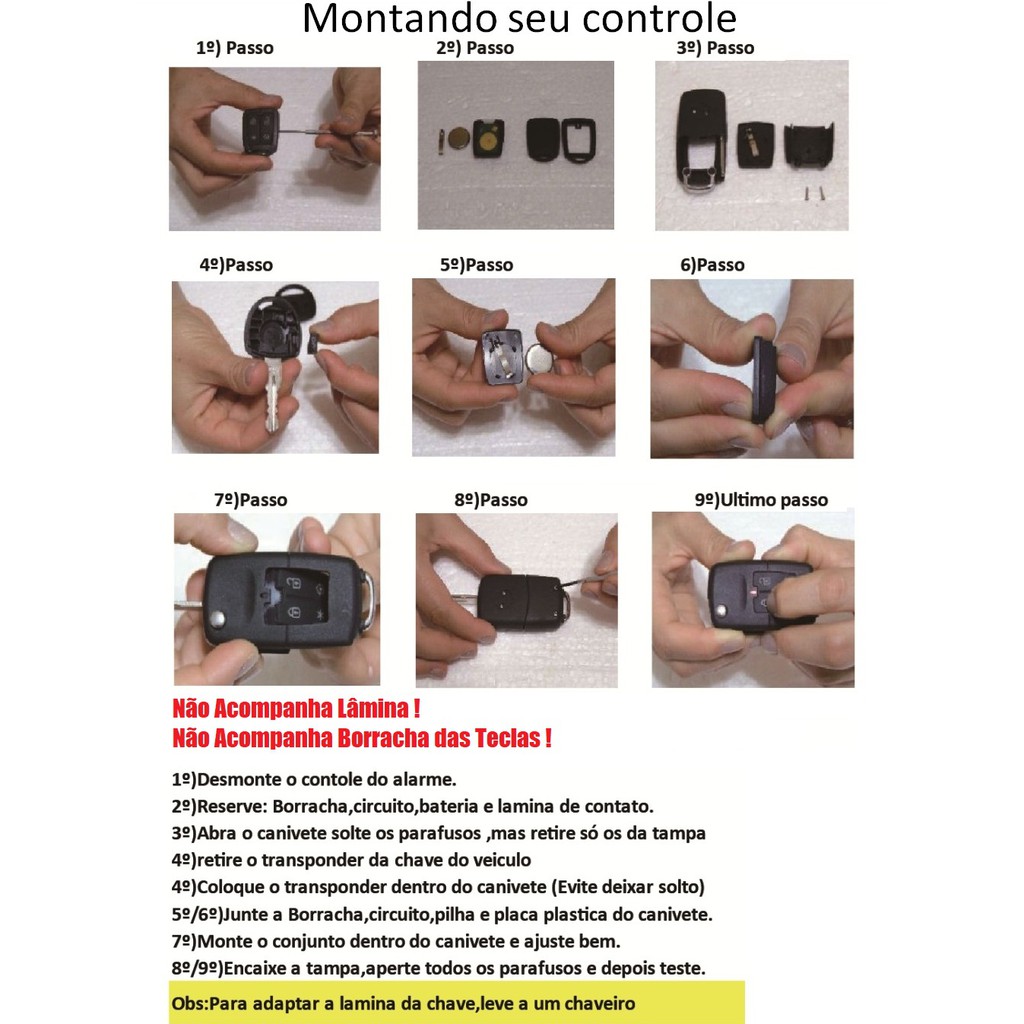 Montando seu controle

1º) Passo

2º) Passo

3º) Passo

4º)Passo

5º)Passo

6)Passo

7º)Passo

8º)Passo

9º)Ultimo passo

Não Acompanha Lâmina !
Não Acompanha Borracha das Teclas !

1º)Desmonte o contole do alarme.
2º)Reserve: Borracha,circuito,bateria e lamina de contato.
3º)Abra o canivete solte os parafusos ,mas retire só os da tampa
4º)retire o transponder da chave do veiculo
4º)Coloque o transponder dentro do canivete (Evite deixar solto)
5º/6º)Junte a Borracha,circuito,pilha e placa plastica do canivete.
7º)Monte o conjunto dentro do canivete e ajuste bem.
8º/9º)Encaixe a tampa,aperte todos os parafusos e depois teste.

Obs:Para adaptar a lamina da chave,leve a um chaveiro