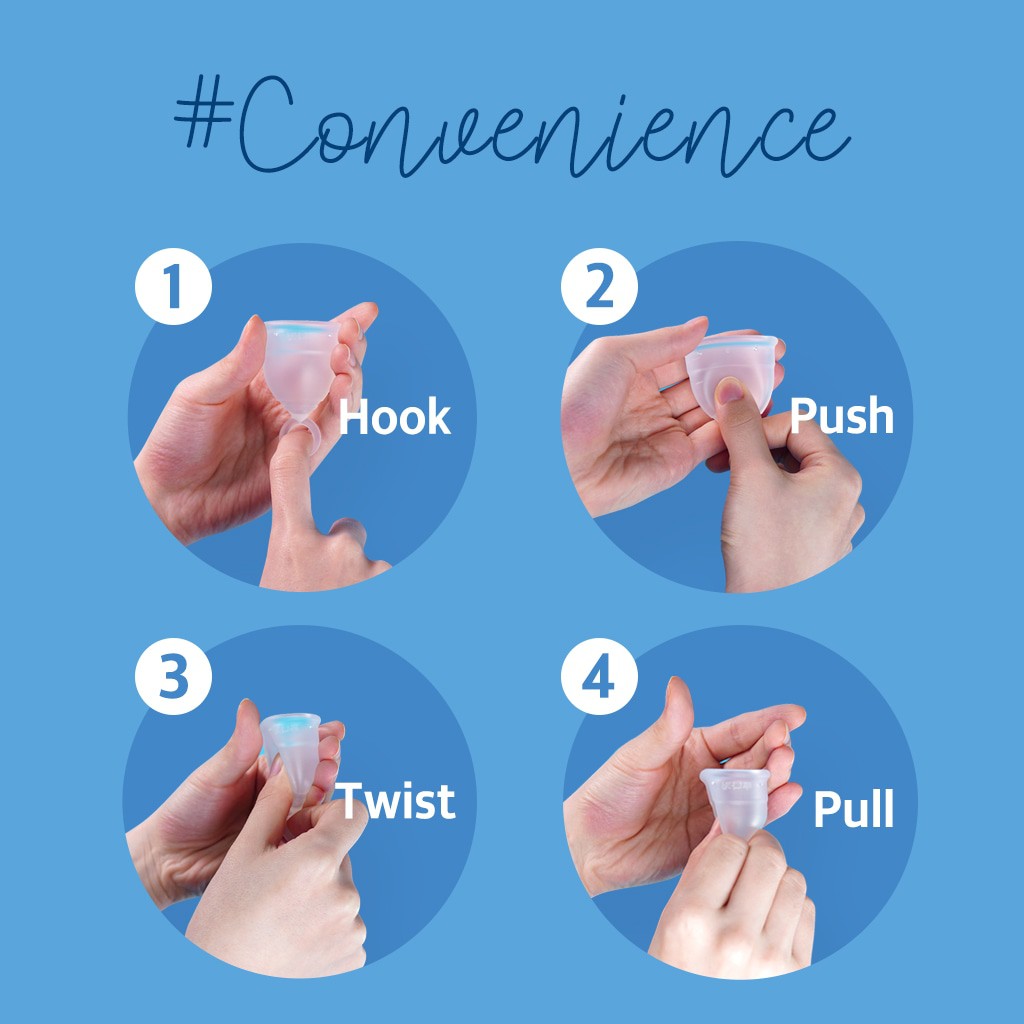 #Convenience

1 Hook

2 Push

3 Twist

4 Pull