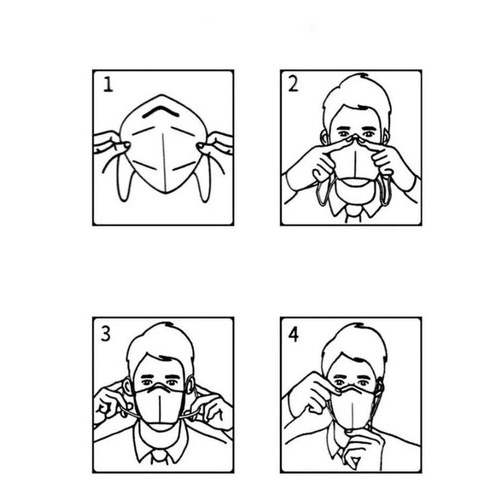 1

2

3

4