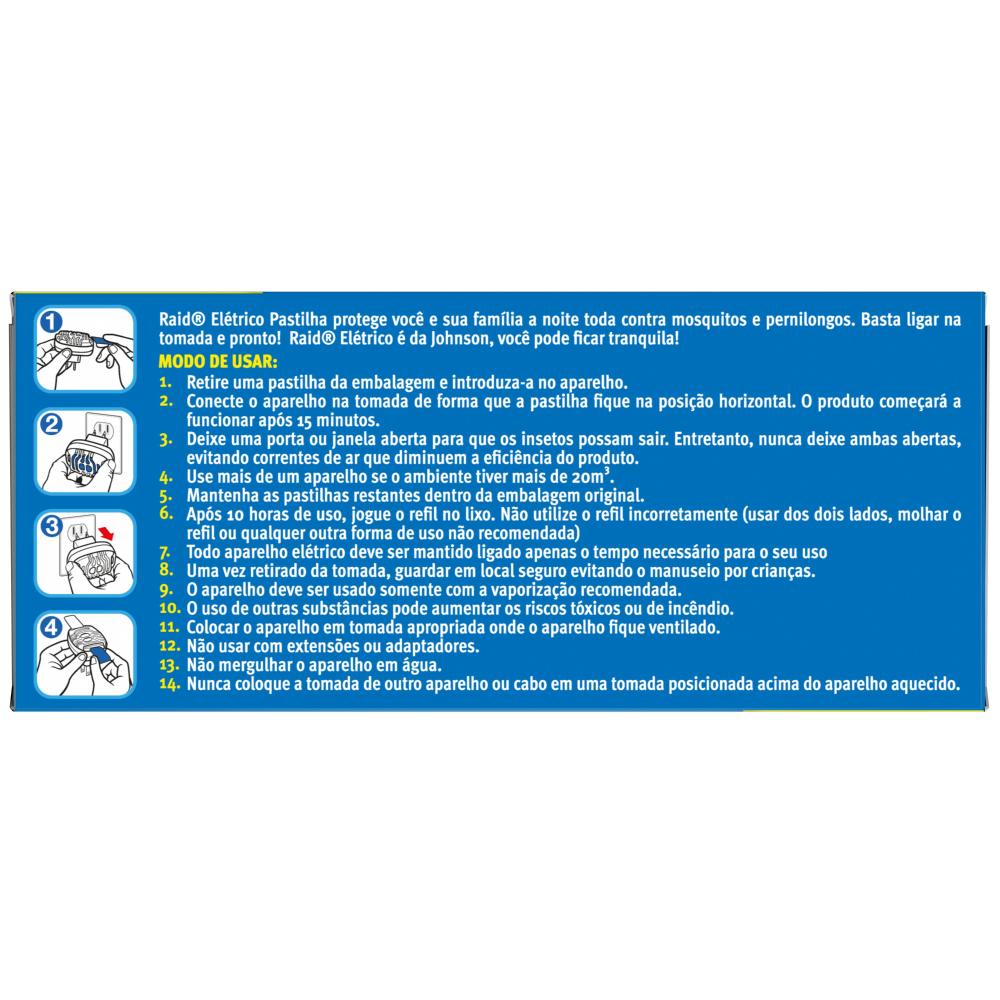 1

2

3

4

Raid® Elétrico Pastilha protege você e sua família a noite toda contra mosquitos e pernilongos. Basta ligar na tomada e pronto! Raid® Elétrico é da Johnson, você pode ficar tranquila!

MODO DE USAR:

1. Retire uma pastilha da embalagem e introduza-a no aparelho.
2. Conecte o aparelho na tomada de forma que a pastilha fique na posição horizontal. O produto começará a funcionar após 15 minutos.
3. Deixe uma porta ou janela aberta para que os insetos possam sair. Entretanto, nunca deixe ambas abertas, evitando correntes de ar que diminuem a eficiência do produto.
4. Use mais de um aparelho se o ambiente tiver mais de $20m^3$.
5. Mantenha as pastilhas restantes dentro da embalagem original.
6. Após 10 horas de uso, jogue o refil no lixo. Não utilize o refil incorretamente (usar dos dois lados, molhar o refil ou qualquer outra forma de uso não recomendada)
7. Todo aparelho elétrico deve ser mantido ligado apenas o tempo necessário para o seu uso
8. Uma vez retirado da tomada, guardar em local seguro evitando o manuseio por crianças.
9. O aparelho deve ser usado somente com a vaporização recomendada.
10. O uso de outras substâncias pode aumentar os riscos tóxicos ou de incêndio.
11. Colocar o aparelho em tomada apropriada onde o aparelho fique ventilado.
12. Não usar com extensões ou adaptadores.
13. Não mergulhar o aparelho em água.
14. Nunca coloque a tomada de outro aparelho ou cabo em uma tomada posicionada acima do aparelho aquecido.