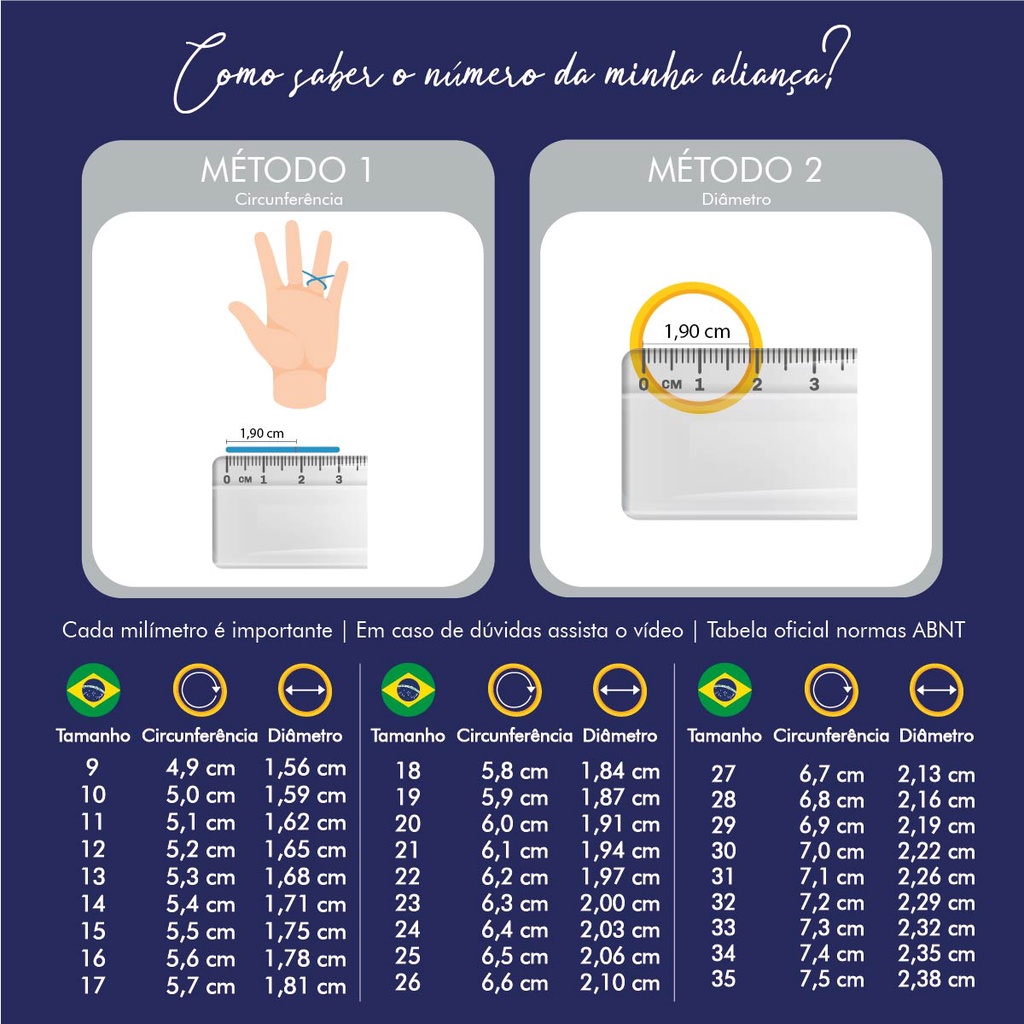 Como saber o número da minha aliança?

MÉTODO 1
Circunferência

1,90 cm
0 CM 1 2 3

MÉTODO 2
Diâmetro

1,90 cm
0 CM 1 2 3

Cada milímetro é importante | Em caso de dúvidas assista o vídeo | Tabela oficial normas ABNT

| Tamanho | Circunferência | Diâmetro |
|---|---|---|
| 9 | 4,9 cm | 1,56 cm |
| 10 | 5,0 cm | 1,59 cm |
| 11 | 5,1 cm | 1,62 cm |
| 12 | 5,2 cm | 1,65 cm |
| 13 | 5,3 cm | 1,68 cm |
| 14 | 5,4 cm | 1,71 cm |
| 15 | 5,5 cm | 1,75 cm |
| 16 | 5,6 cm | 1,78 cm |
| 17 | 5,7 cm | 1,81 cm |

| Tamanho | Circunferência | Diâmetro |
|---|---|---|
| 18 | 5,8 cm | 1,84 cm |
| 19 | 5,9 cm | 1,87 cm |
| 20 | 6,0 cm | 1,91 cm |
| 21 | 6,1 cm | 1,94 cm |
| 22 | 6,2 cm | 1,97 cm |
| 23 | 6,3 cm | 2,00 cm |
| 24 | 6,4 cm | 2,03 cm |
| 25 | 6,5 cm | 2,06 cm |
| 26 | 6,6 cm | 2,10 cm |

| Tamanho | Circunferência | Diâmetro |
|---|---|---|
| 27 | 6,7 cm | 2,13 cm |
| 28 | 6,8 cm | 2,16 cm |
| 29 | 6,9 cm | 2,19 cm |
| 30 | 7,0 cm | 2,22 cm |
| 31 | 7,1 cm | 2,26 cm |
| 32 | 7,2 cm | 2,29 cm |
| 33 | 7,3 cm | 2,32 cm |
| 34 | 7,4 cm | 2,35 cm |
| 35 | 7,5 cm | 2,38 cm |