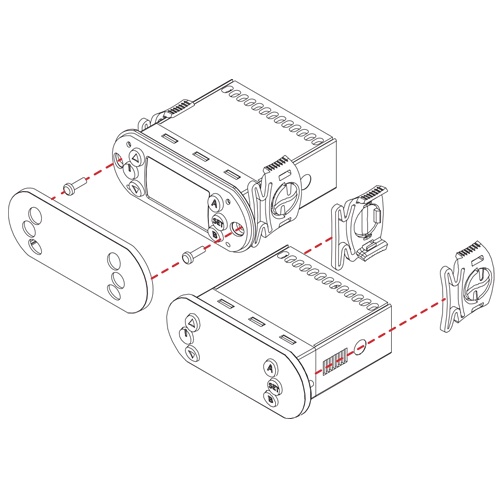 A
SET
B
A
SET
B