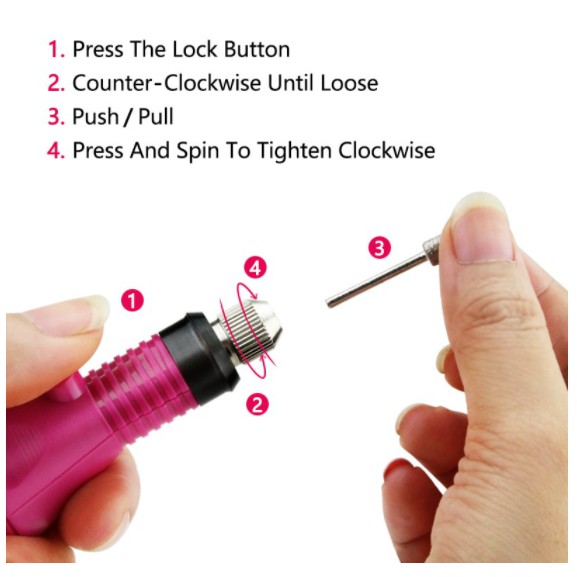 1. Press The Lock Button
2. Counter-Clockwise Until Loose
3. Push / Pull
4. Press And Spin To Tighten Clockwise

3
4
1
2