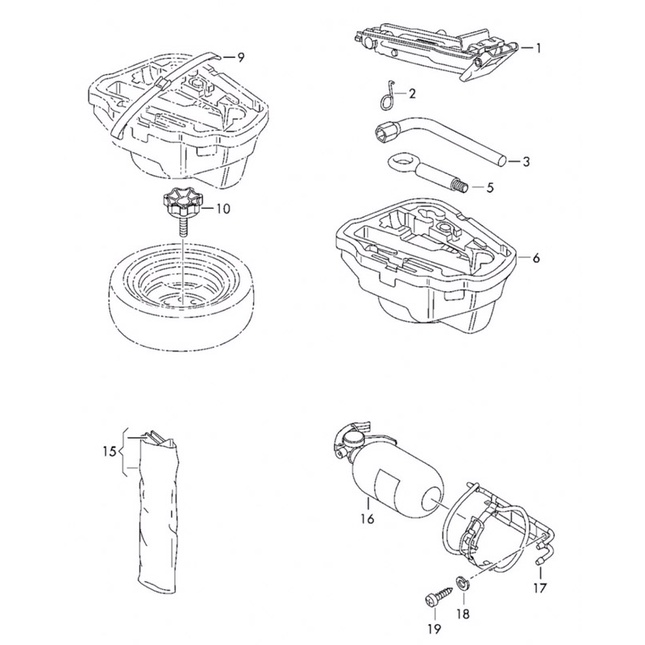 9
1
2
3
5
10
6
15
16
17
18
19