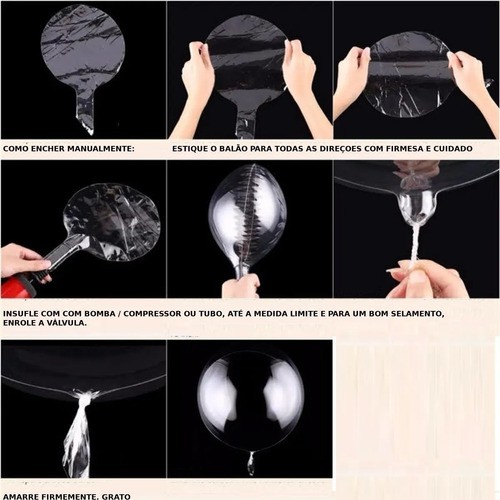 COMO ENCHER MANUALMENTE: ESTIQUE O BALÃO PARA TODAS AS DIREÇOES COM FIRMESA E CUIDADO

INSUFLE COM COM BOMBA / COMPRESSOR OU TUBO, ATÉ A MEDIDA LIMITE E PARA UM BOM SELAMENTO, ENROLE A VÁLVULA.

AMARRE FIRMEMENTE, GRATO