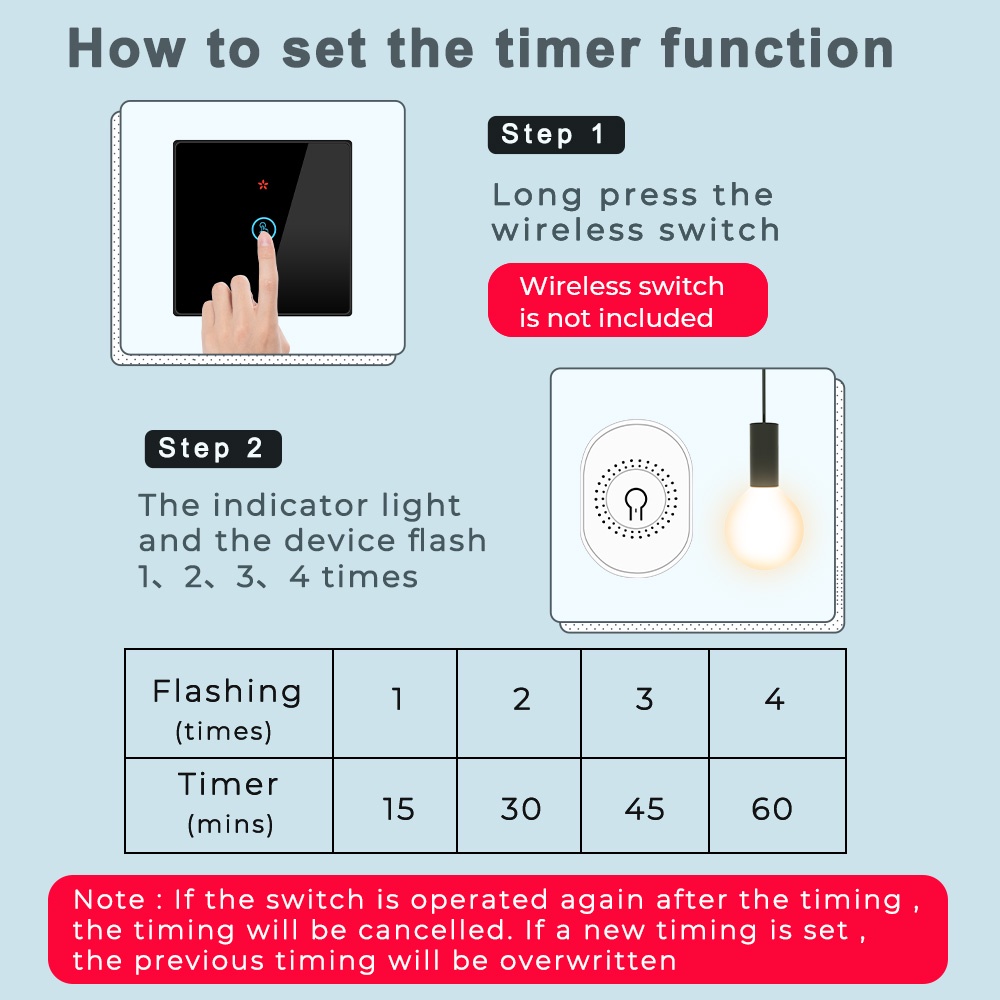 How to set the timer function

Step 1

Long press the wireless switch

Wireless switch is not included

Step 2

The indicator light and the device flash 1、2、3、4 times

| Flashing (times) | 1 | 2 | 3 | 4 |
|---|---|---|---|---|
| Timer (mins) | 15 | 30 | 45 | 60 |

Note : If the switch is operated again after the timing , the timing will be cancelled. If a new timing is set , the previous timing will be overwritten