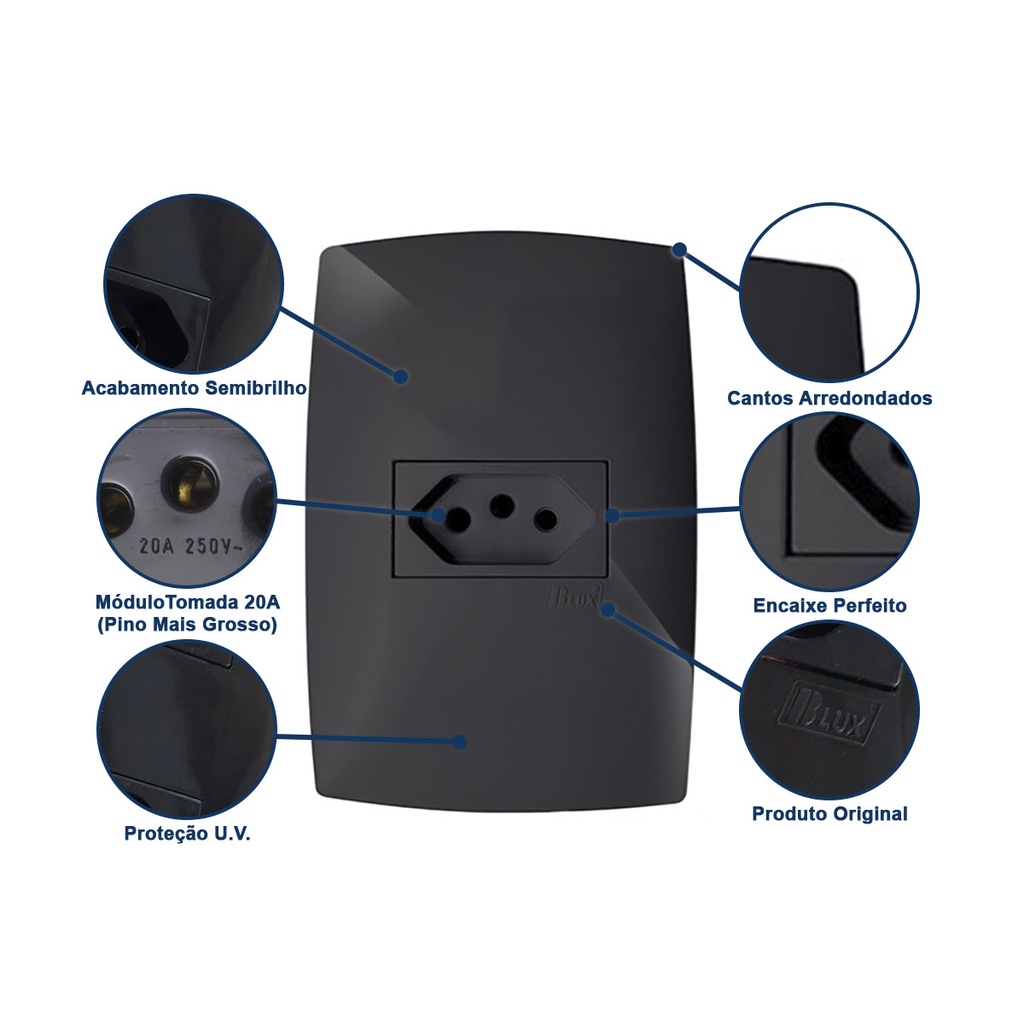 Acabamento Semibrilho

20A 250V~

MóduloTomada 20A
(Pino Mais Grosso)

Proteção U.V.

Cantos Arredondados

Encaixe Perfeito

BLUX

BLUX

Produto Original