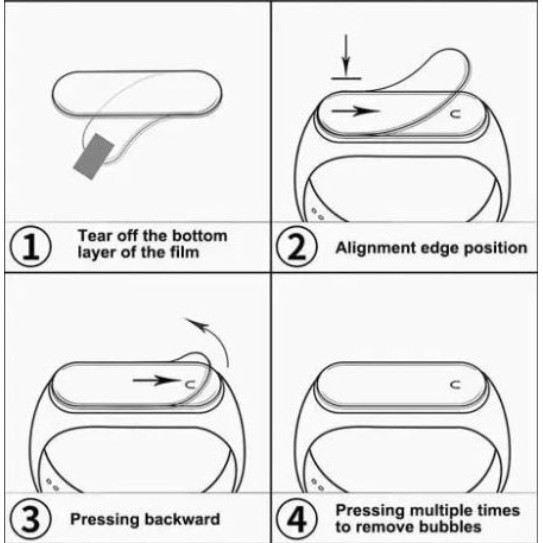 1 Tear off the bottom layer of the film

2 Alignment edge position

3 Pressing backward

4 Pressing multiple times to remove bubbles