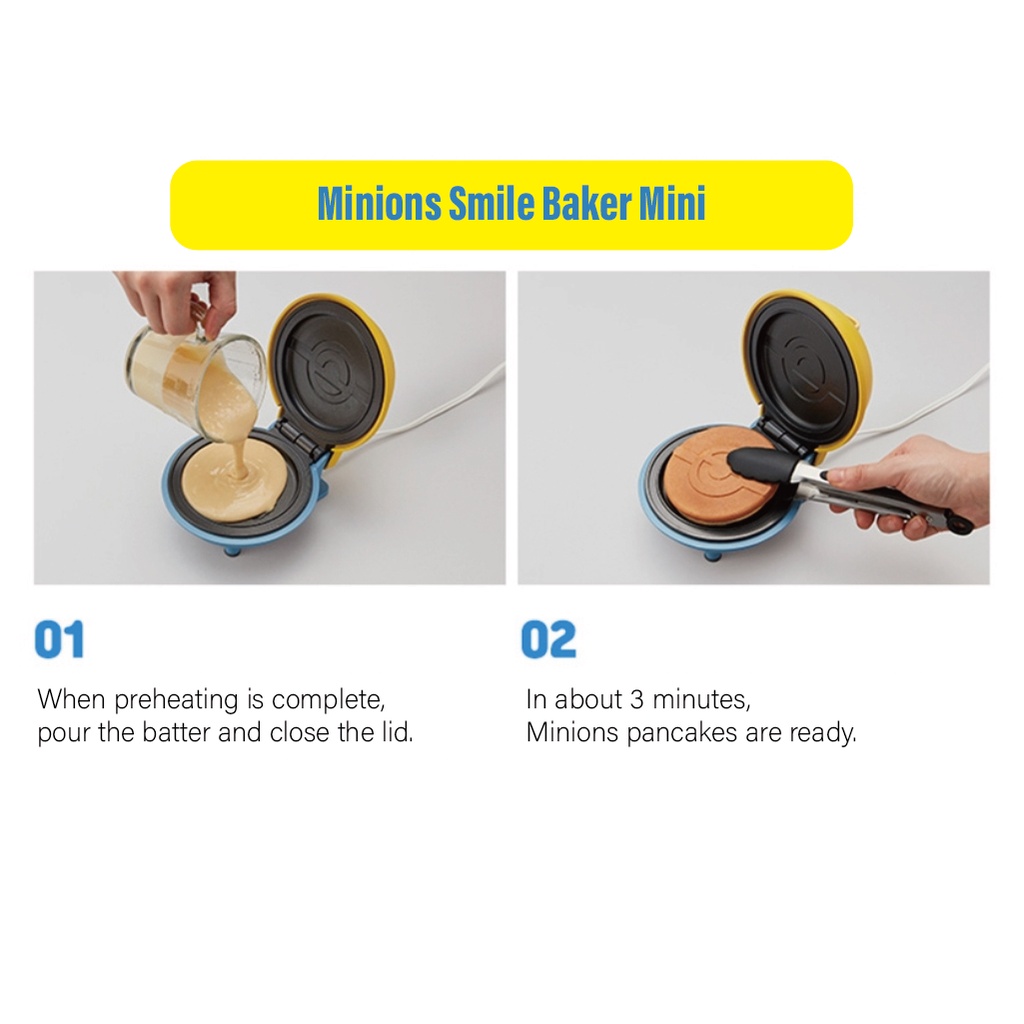 Minions Smile Baker Mini

01

When preheating is complete, pour the batter and close the lid.

02

In about 3 minutes, Minions pancakes are ready.