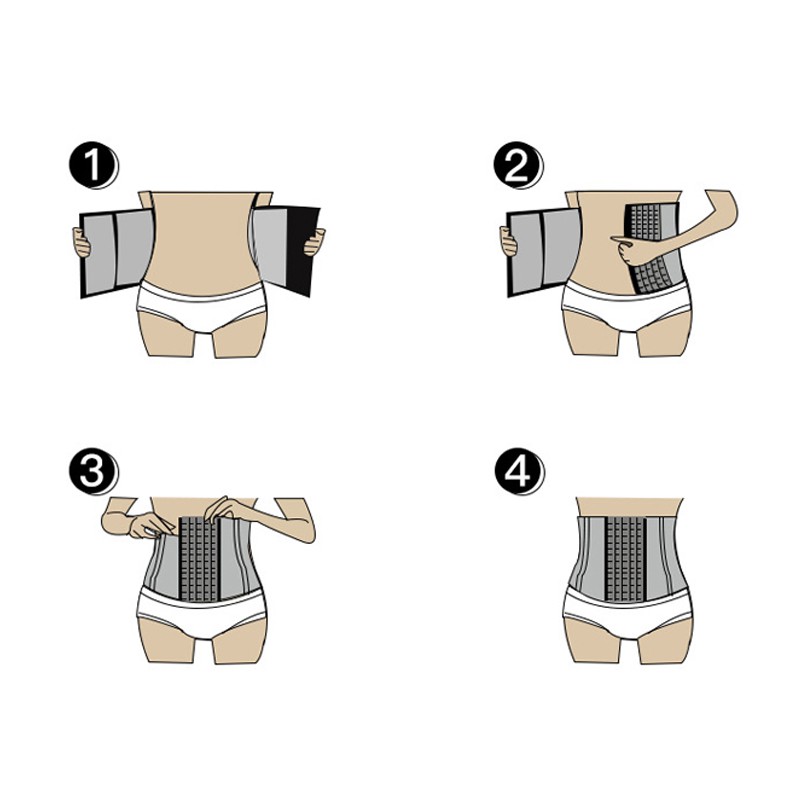 1

2

3

4