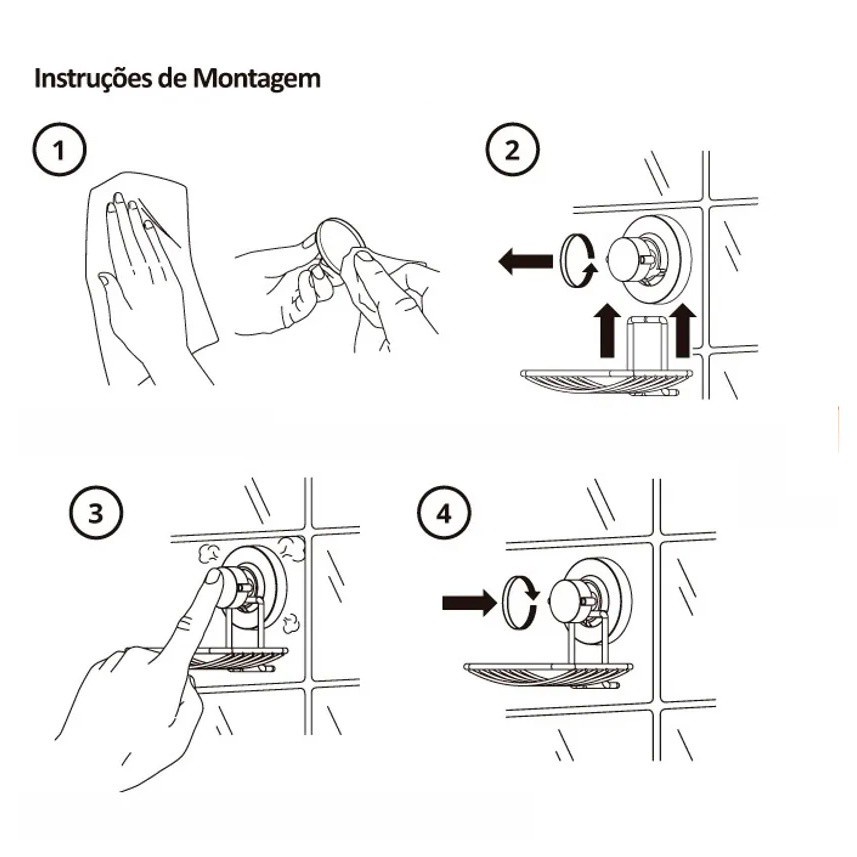 Instruções de Montagem

1

2

3

4