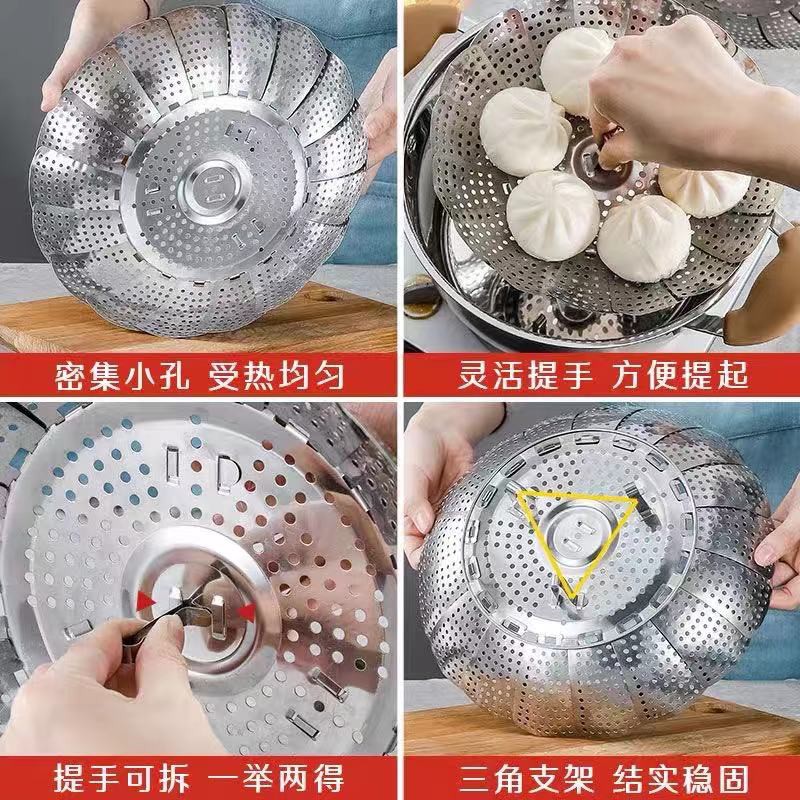 密集小孔 受热均匀

灵活提手 方便提起

提手可拆 一举两得

三角支架 结实稳固