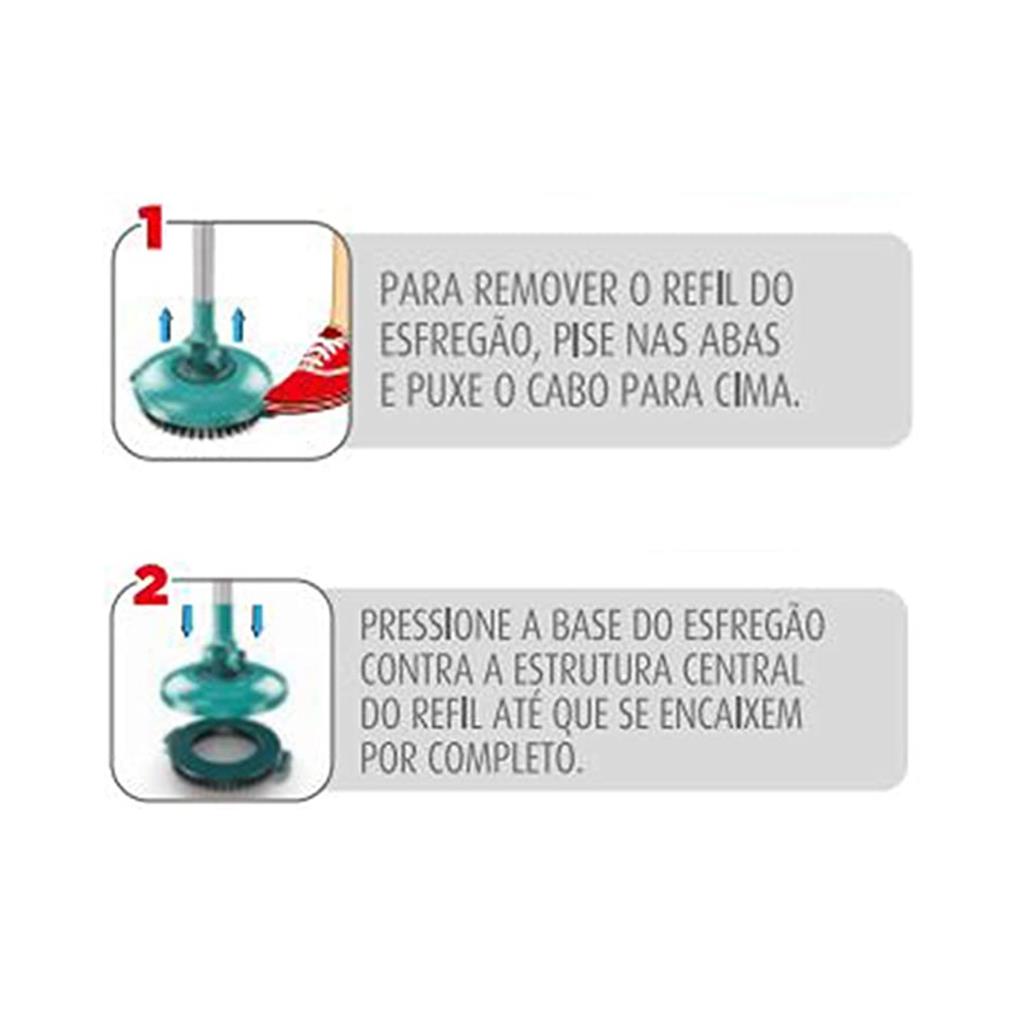 1

PARA REMOVER O REFIL DO ESFREGÃO, PISE NAS ABAS E PUXE O CABO PARA CIMA.

2

PRESSIONE A BASE DO ESFREGÃO CONTRA A ESTRUTURA CENTRAL DO REFIL ATÉ QUE SE ENCAIXEM POR COMPLETO.