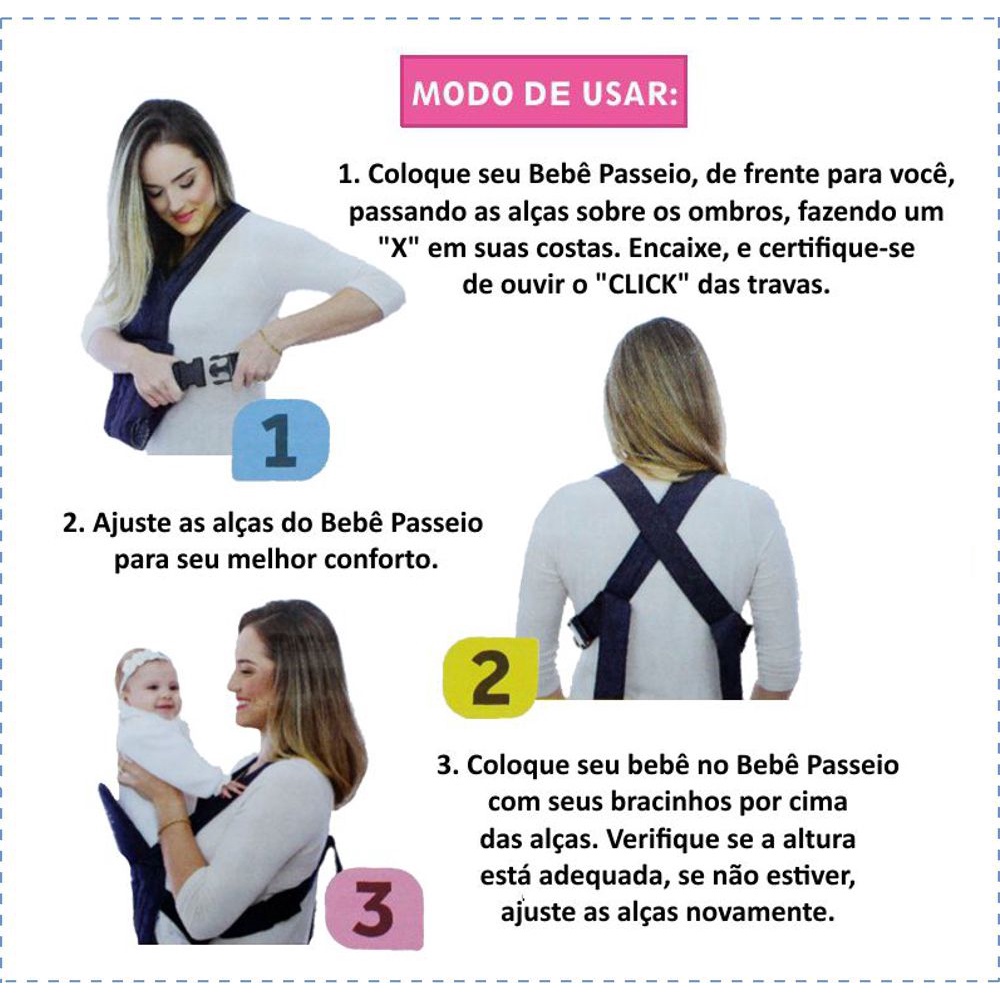 MODO DE USAR:

1. Coloque seu Bebê Passeio, de frente para você, passando as alças sobre os ombros, fazendo um "X" em suas costas. Encaixe, e certifique-se de ouvir o "CLICK" das travas.

1

2. Ajuste as alças do Bebê Passeio para seu melhor conforto.

2

3. Coloque seu bebê no Bebê Passeio com seus bracinhos por cima das alças. Verifique se a altura está adequada, se não estiver, ajuste as alças novamente.

3