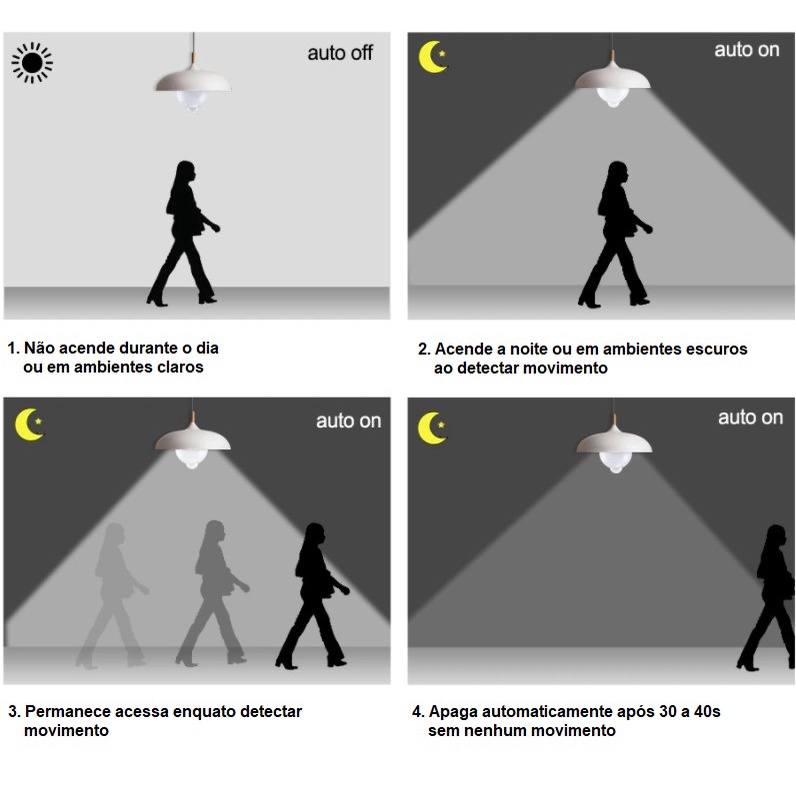 auto off

1. Não acende durante o dia ou em ambientes claros

auto on

2. Acende a noite ou em ambientes escuros ao detectar movimento

auto on

3. Permanece acessa enquato detectar movimento

auto on

4. Apaga automaticamente após 30 a 40s sem nenhum movimento