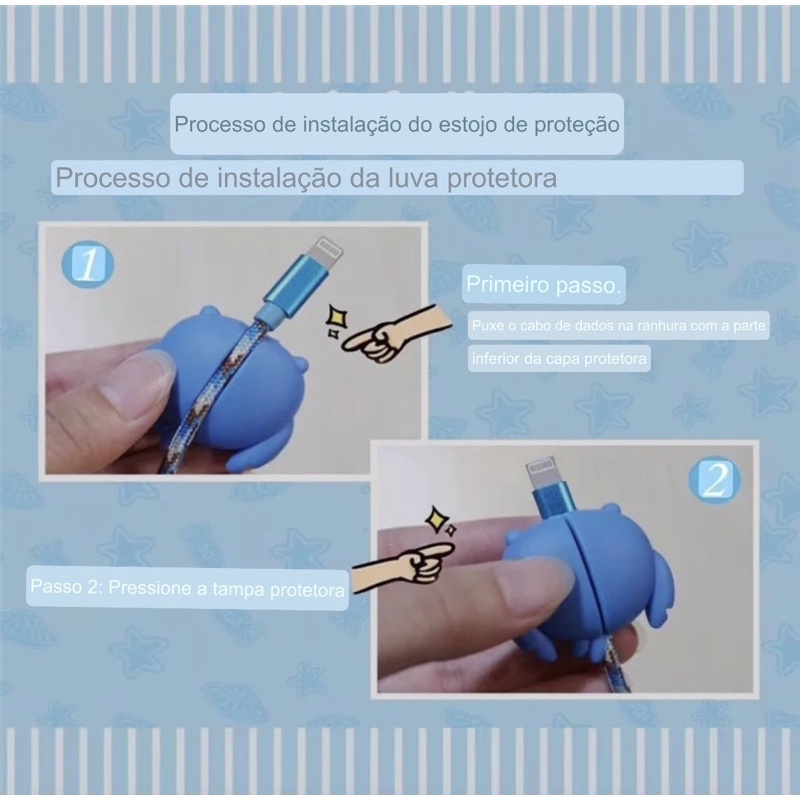 Processo de instalação do estojo de proteção

Processo de instalação da luva protetora

1

Primeiro passo.

Puxe o cabo de dados na ranhura com a parte inferior da capa protetora

2

Passo 2: Pressione a tampa protetora