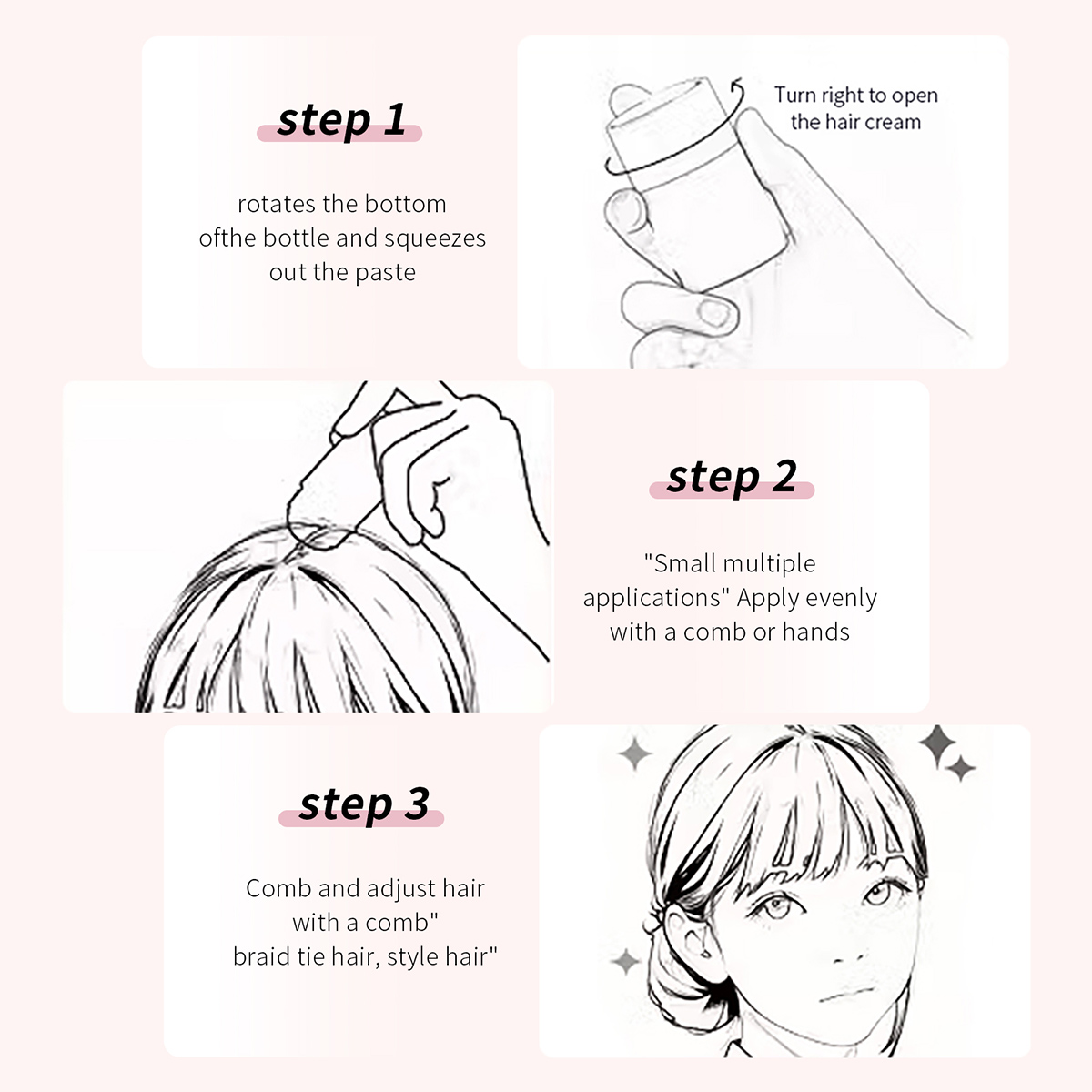 step 1

rotates the bottom ofthe bottle and squeezes out the paste

Turn right to open the hair cream

step 2

"Small multiple applications" Apply evenly with a comb or hands

step 3

Comb and adjust hair with a comb" braid tie hair, style hair"