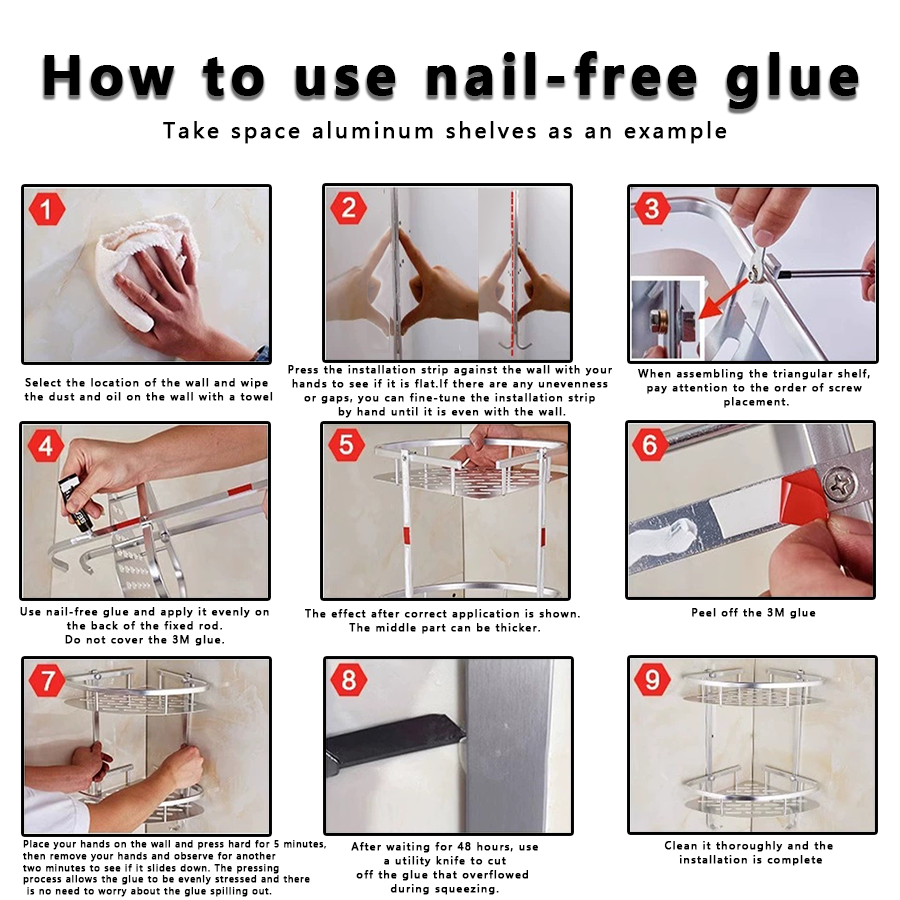 How to use nail-free glue

Take space aluminum shelves as an example

1

Select the location of the wall and wipe the dust and oil on the wall with a towel

2

Press the installation strip against the wall with your hands to see if it is flat.If there are any unevenness or gaps, you can fine-tune the installation strip by hand until it is even with the wall.

3

When assembling the triangular shelf, pay attention to the order of screw placement.

4

Use nail-free glue and apply it evenly on the back of the fixed rod. Do not cover the 3M glue.

5

The effect after correct application is shown. The middle part can be thicker.

6

Peel off the 3M glue

7

Place your hands on the wall and press hard for 5 minutes, then remove your hands and observe for another two minutes to see if it slides down. The pressing process allows the glue to be evenly stressed and there is no need to worry about the glue spilling out.

8

After waiting for 48 hours, use a utility knife to cut off the glue that overflowed during squeezing.

9

Clean it thoroughly and the installation is complete