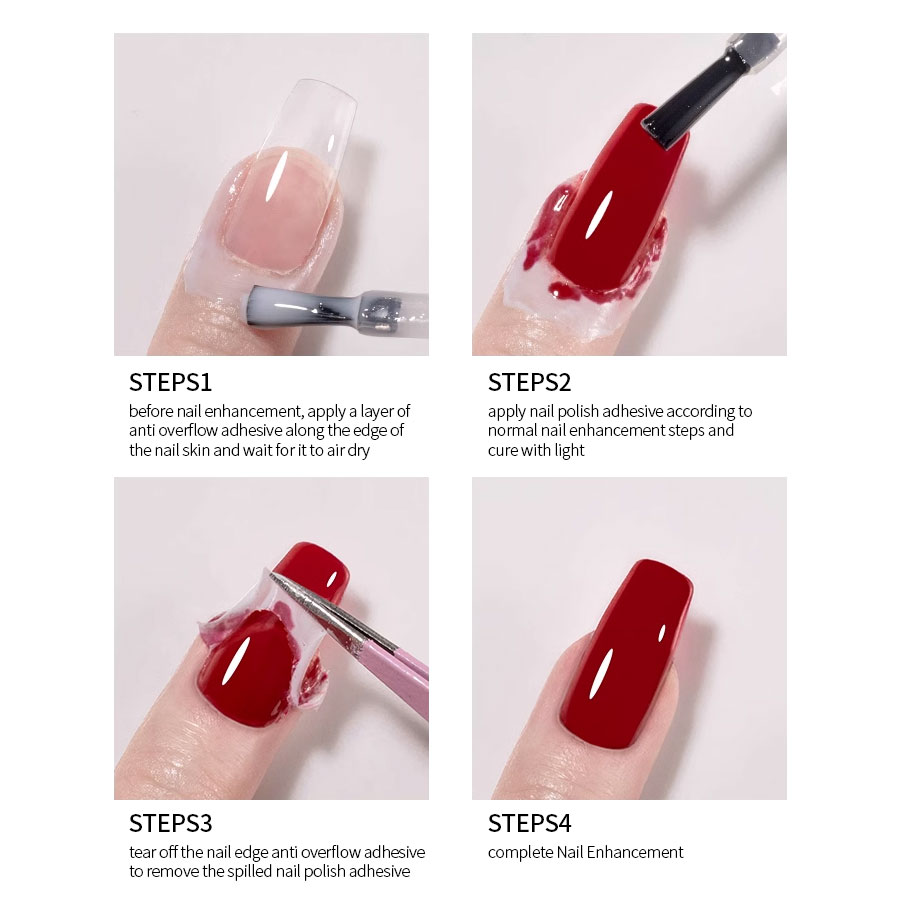 STEPS1
before nail enhancement, apply a layer of anti overflow adhesive along the edge of the nail skin and wait for it to air dry

STEPS2
apply nail polish adhesive according to normal nail enhancement steps and cure with light

STEPS3
tear off the nail edge anti overflow adhesive to remove the spilled nail polish adhesive

STEPS4
complete Nail Enhancement