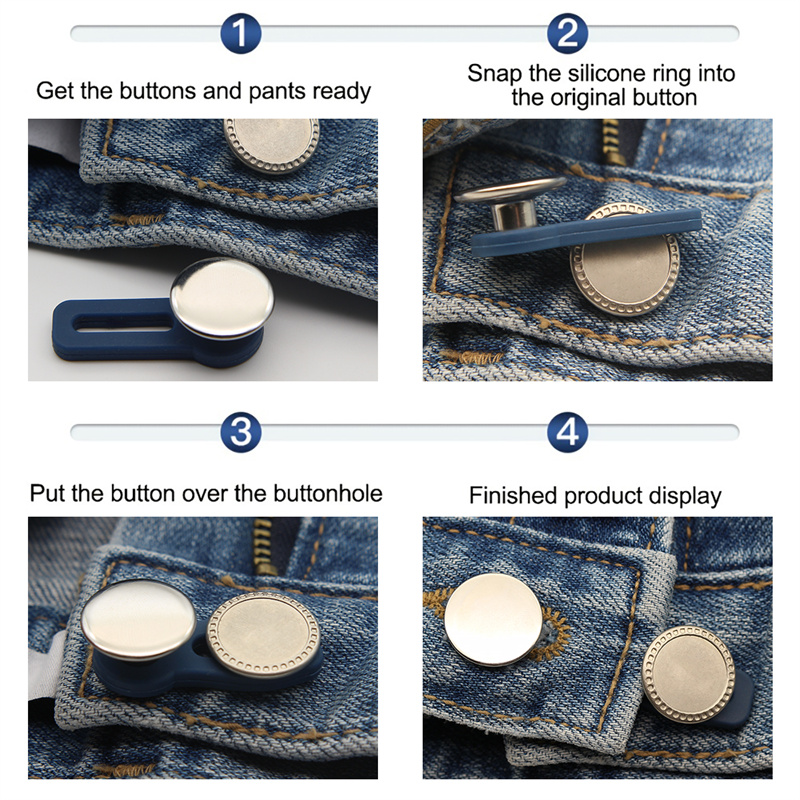 1

Get the buttons and pants ready

2

Snap the silicone ring into the original button

3

Put the button over the buttonhole

4

Finished product display