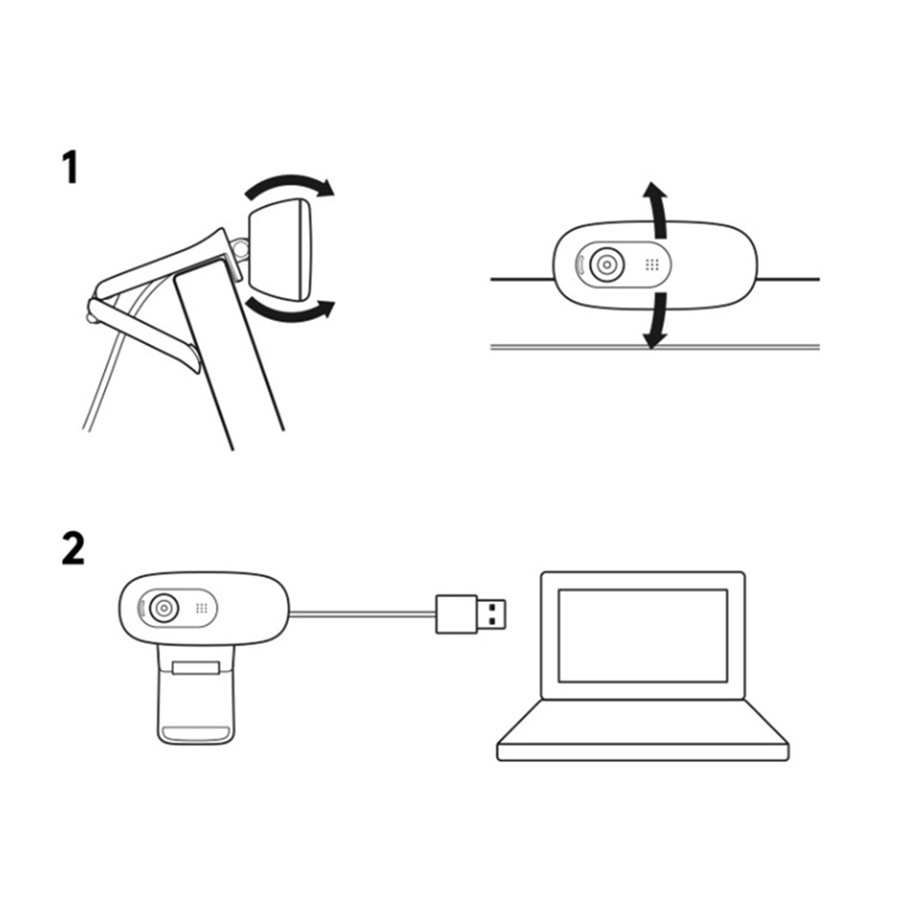 1

2