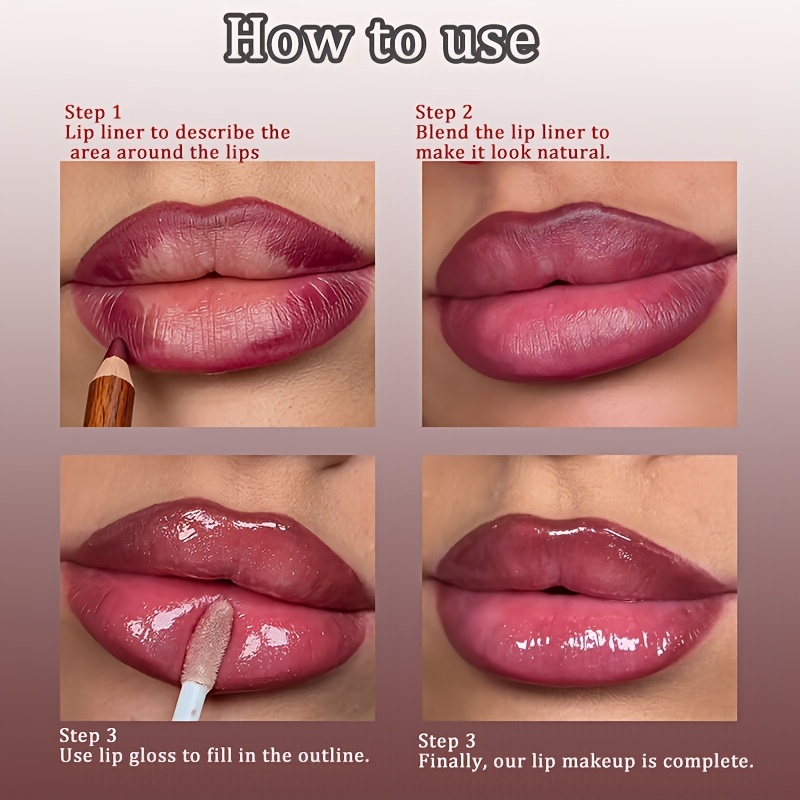 How to use

Step 1
Lip liner to describe the area around the lips

Step 2
Blend the lip liner to make it look natural.

Step 3
Use lip gloss to fill in the outline.

Step 3
Finally, our lip makeup is complete.