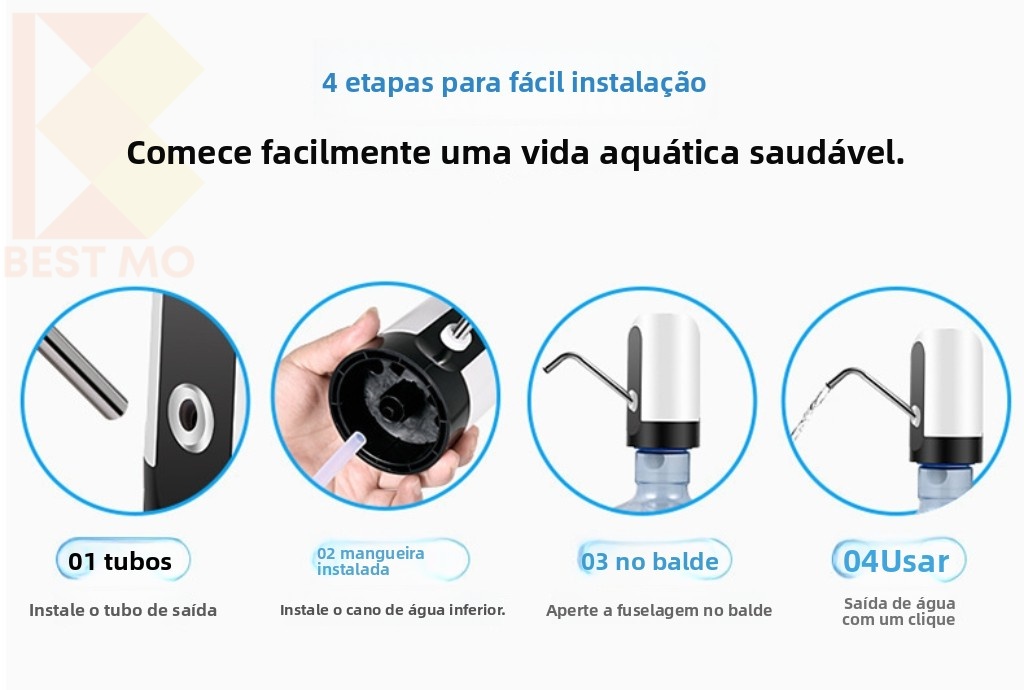 BEST MO

4 etapas para fácil instalação

Comece facilmente uma vida aquática saudável.

01 tubos

Instale o tubo de saída

02 mangueira instalada

Instale o cano de água inferior.

03 no balde

Aperte a fuselagem no balde

04Usar

Saída de água com um clique