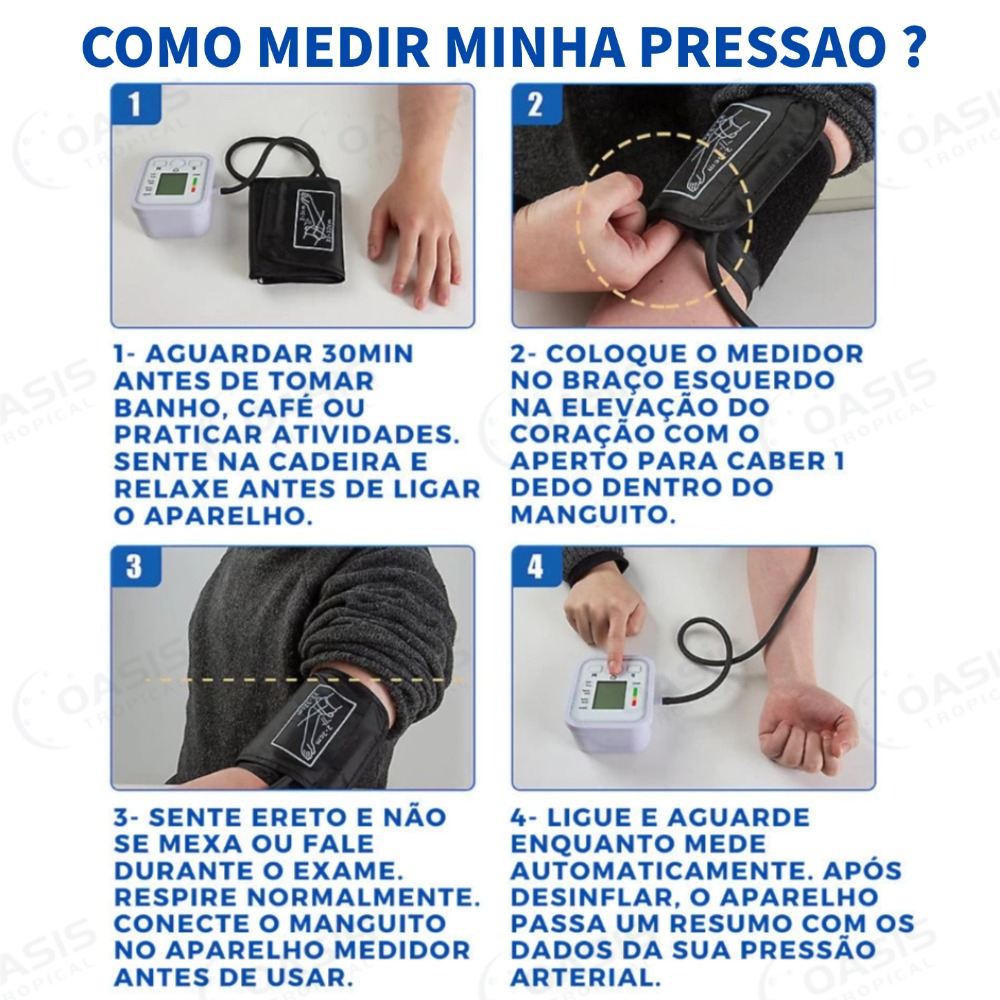 COMO MEDIR MINHA PRESSAO ?

1

1- AGUARDAR 30MIN ANTES DE TOMAR BANHO, CAFÉ OU PRATICAR ATIVIDADES. SENTE NA CADEIRA E RELAXE ANTES DE LIGAR O APARELHO.

2

2- COLOQUE O MEDIDOR NO BRAÇO ESQUERDO NA ELEVAÇÃO DO CORAÇÃO COM O APERTO PARA CABER 1 DEDO DENTRO DO MANGUITO.

3

3- SENTE ERETO E NÃO SE MEXA OU FALE DURANTE O EXAME. RESPIRE NORMALMENTE. CONECTE O MANGUITO NO APARELHO MEDIDOR ANTES DE USAR.

4

4- LIGUE E AGUARDE ENQUANTO MEDE AUTOMATICAMENTE. APÓS DESINFLAR, O APARELHO PASSA UM RESUMO COM OS DADOS DA SUA PRESSÃO ARTERIAL.

OASIS TROPICAL