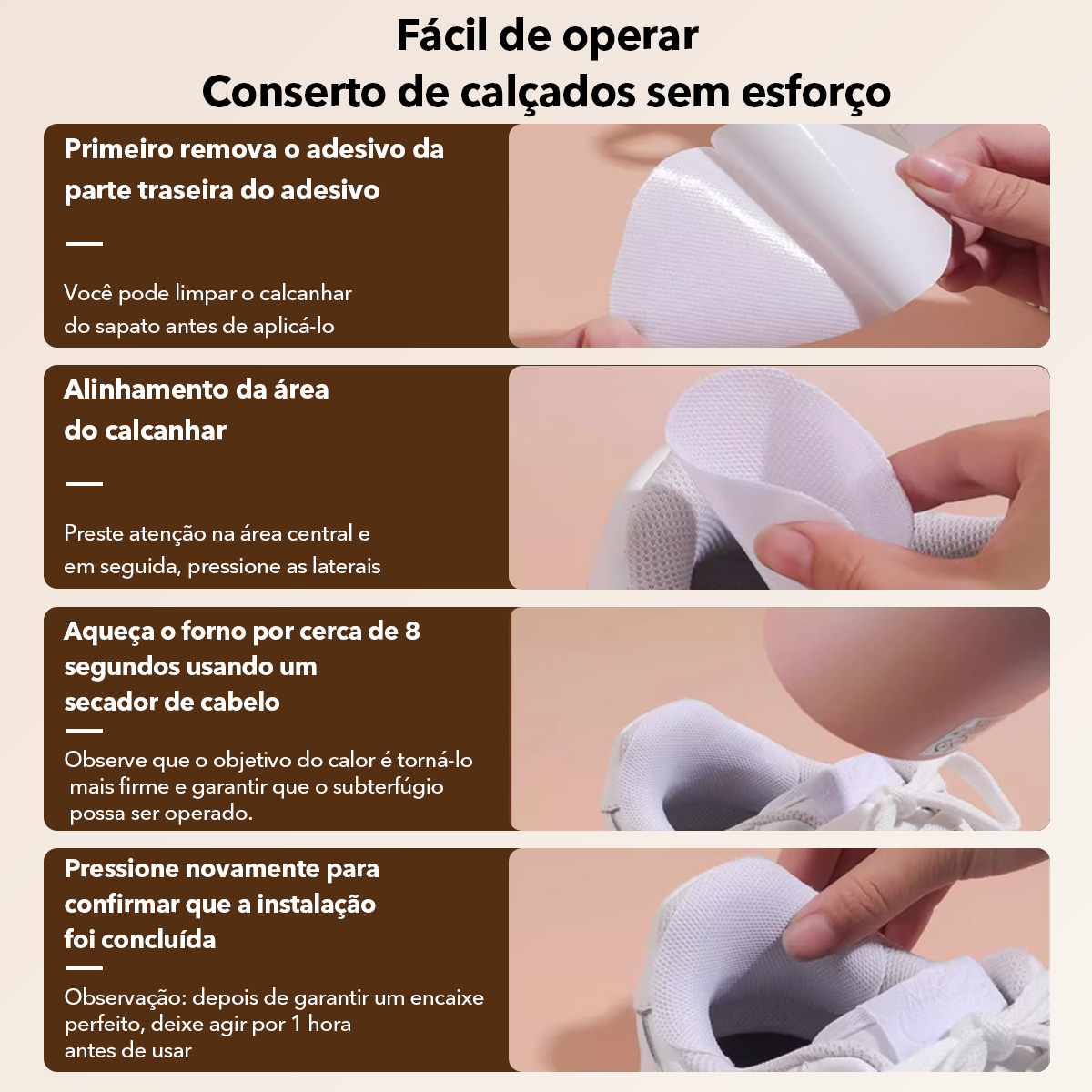 Fácil de operar
Conserto de calçados sem esforço

Primeiro remova o adesivo da parte traseira do adesivo

Você pode limpar o calcanhar do sapato antes de aplicá-lo

Alinhamento da área do calcanhar

Preste atenção na área central e em seguida, pressione as laterais

Aqueça o forno por cerca de 8 segundos usando um secador de cabelo

Observe que o objetivo do calor é torná-lo mais firme e garantir que o subterfúgio possa ser operado.

Pressione novamente para confirmar que a instalação foi concluída

Observação: depois de garantir um encaixe perfeito, deixe agir por 1 hora antes de usar