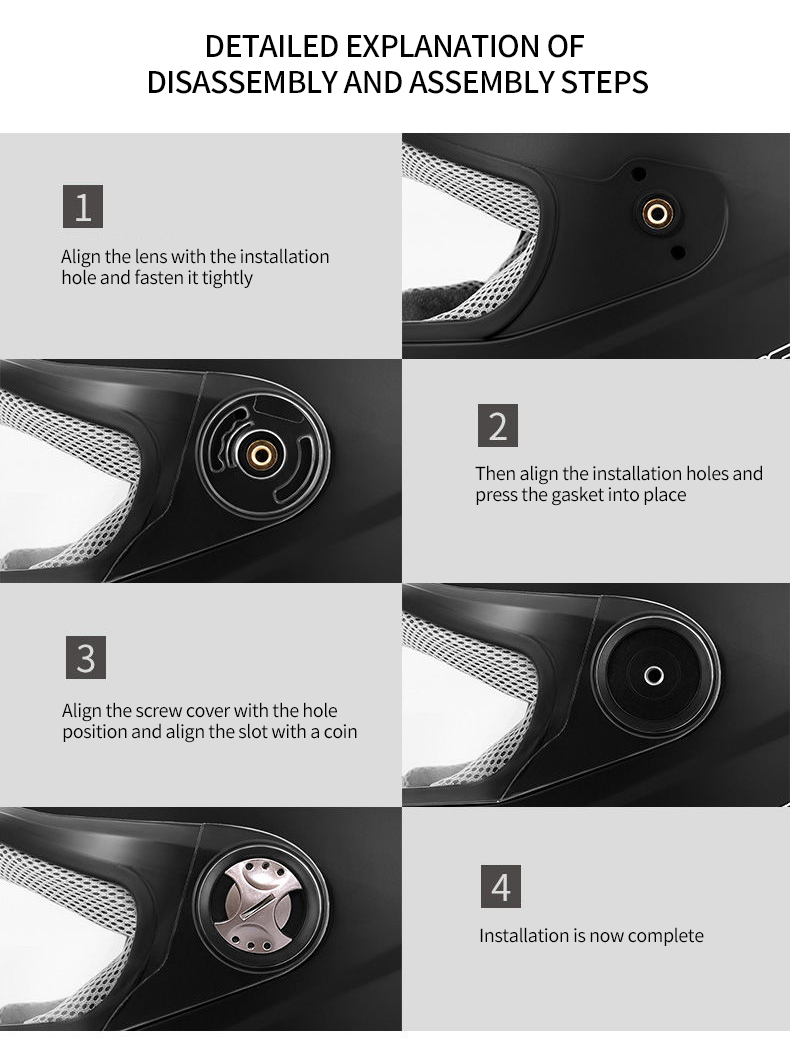 DETAILED EXPLANATION OF DISASSEMBLY AND ASSEMBLY STEPS

1

Align the lens with the installation hole and fasten it tightly

2

Then align the installation holes and press the gasket into place

3

Align the screw cover with the hole position and align the slot with a coin

4

Installation is now complete